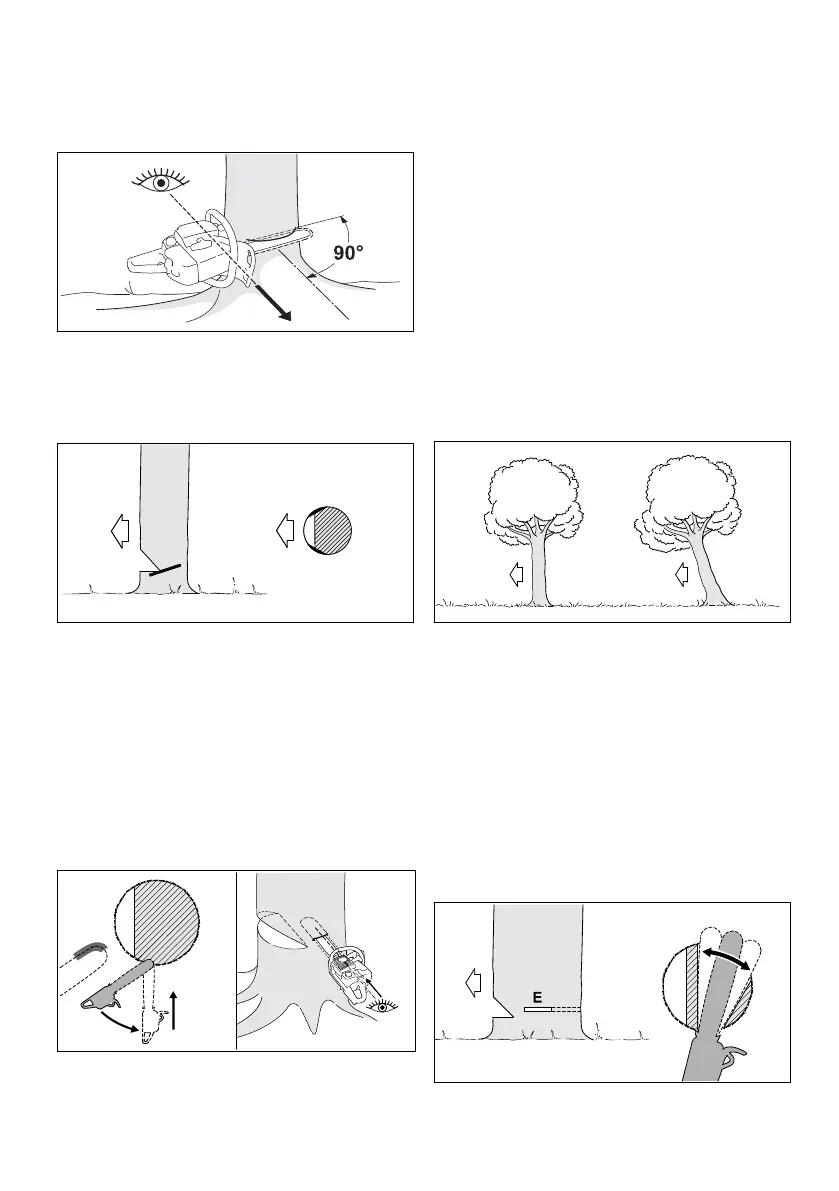 90°

E