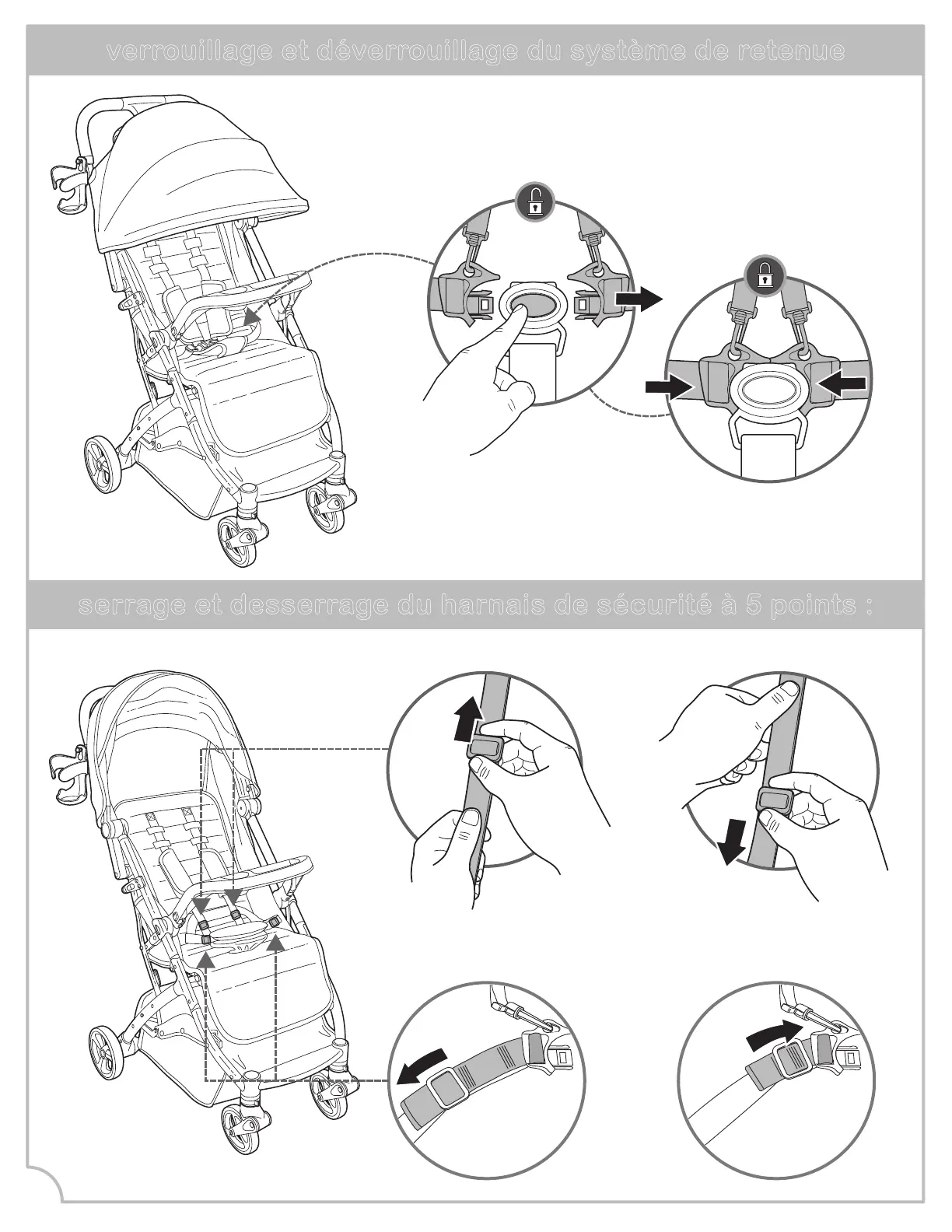 verrouillage et déverrouillage du système de retenue

serrage et desserrage du harnais de sécurité à 5 points :