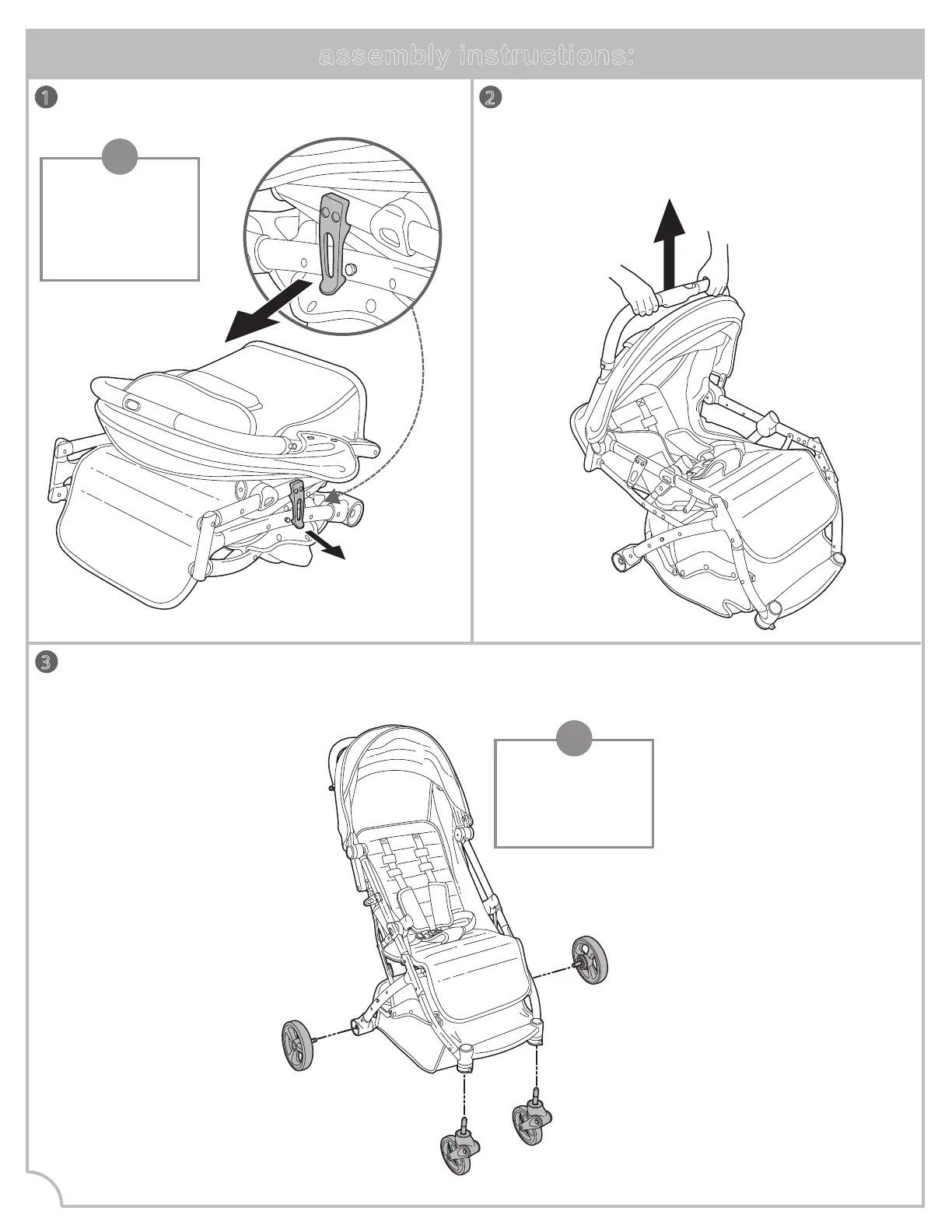 assembly instructions:

1

2

3