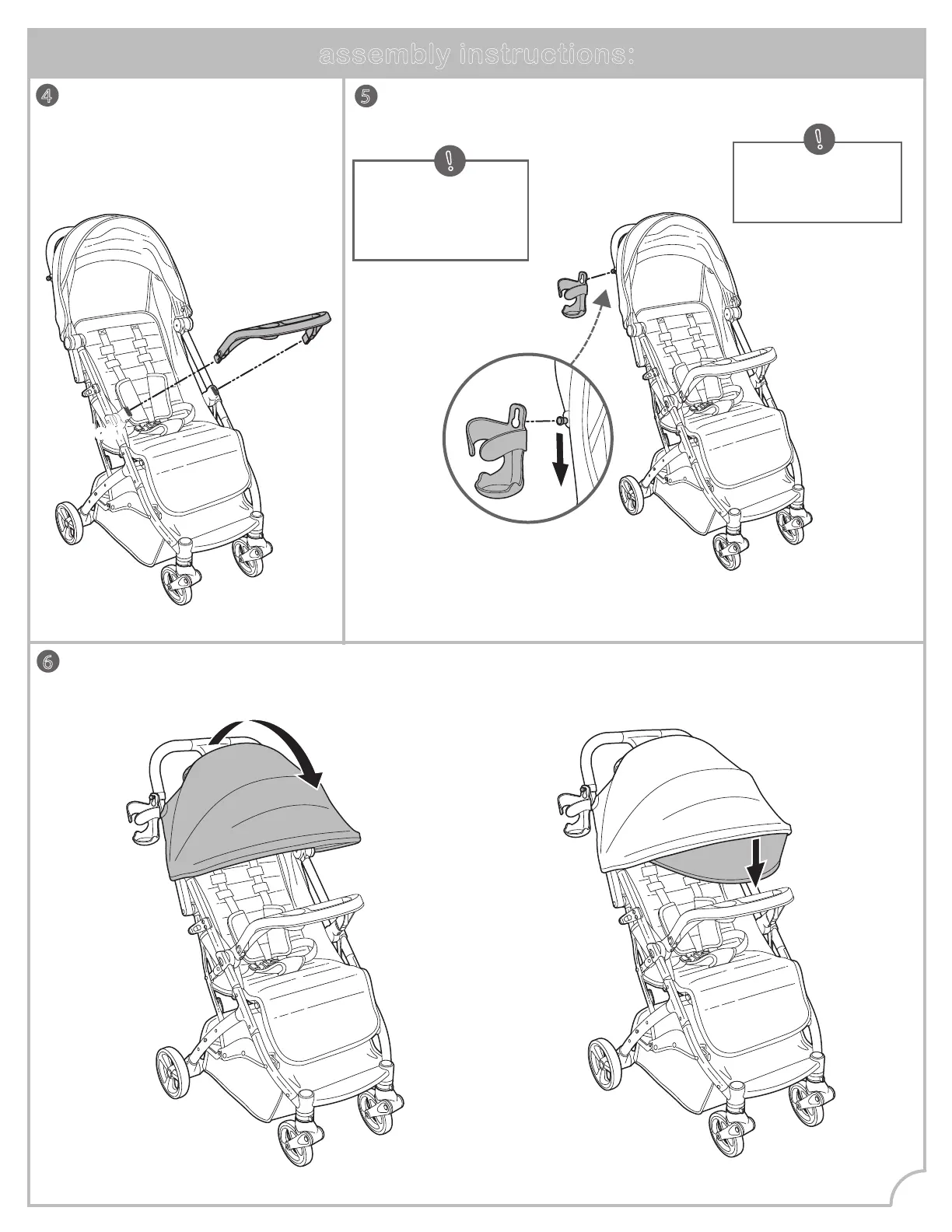 assembly instructions:

4

5

!

!

6