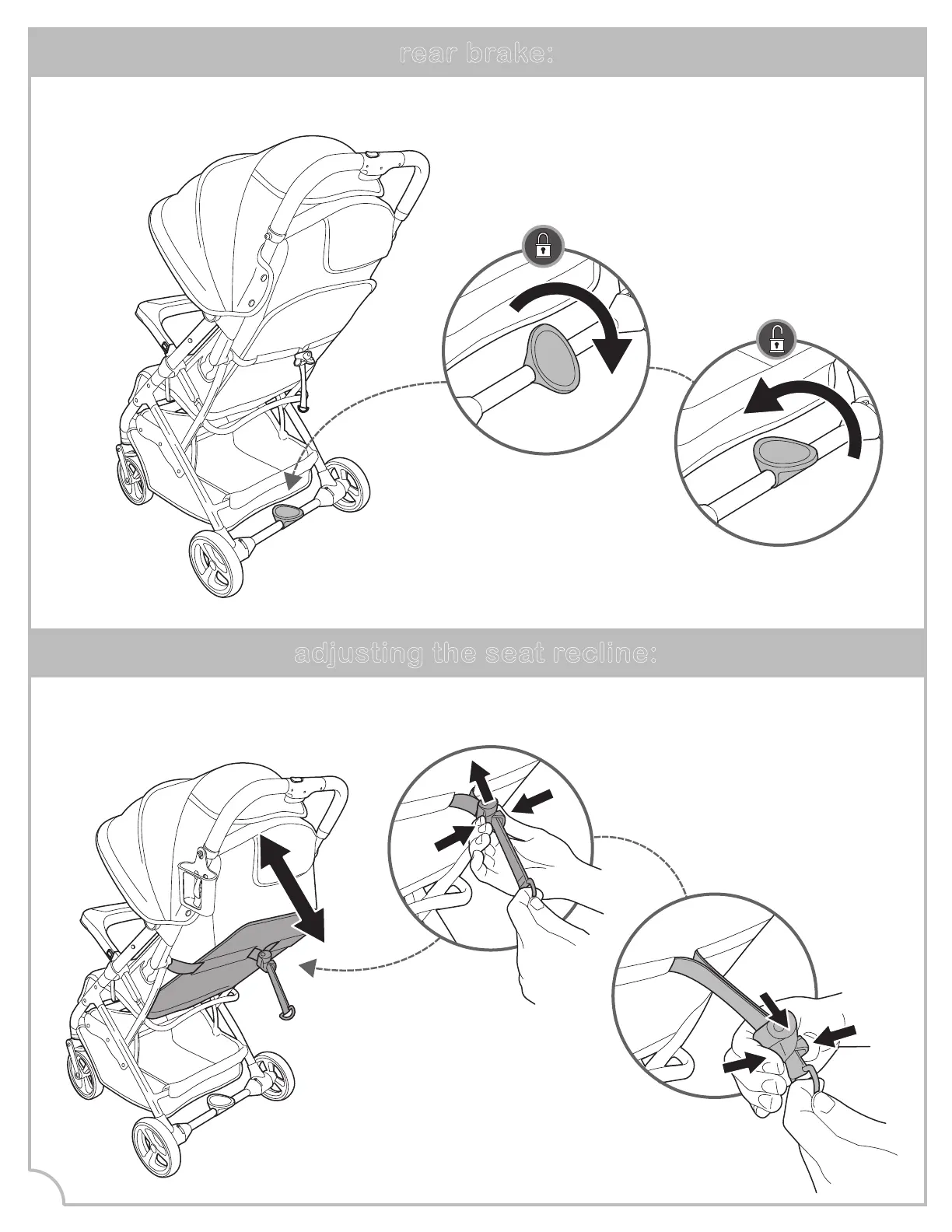 rear brake:

adjusting the seat recline: