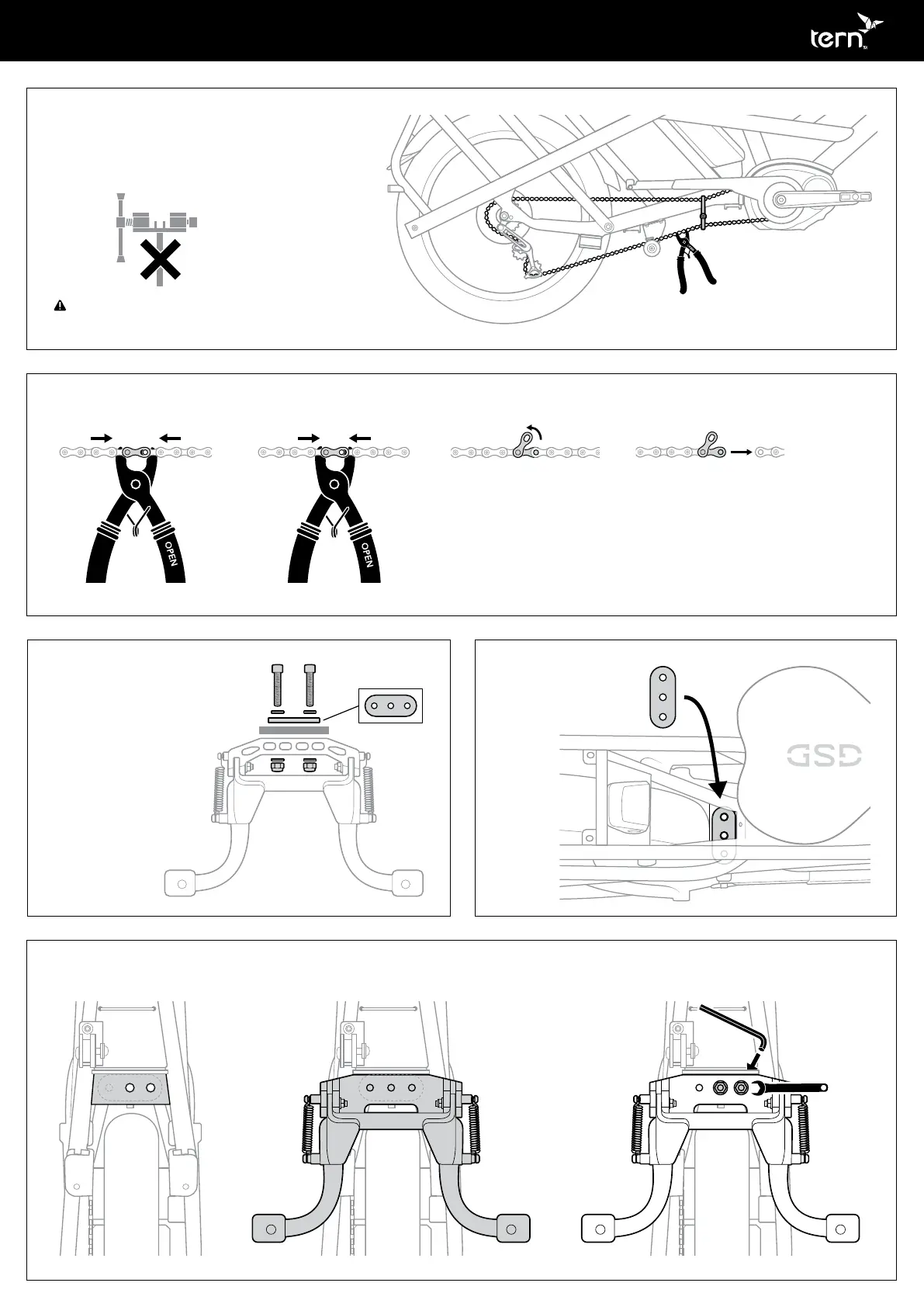 tern

OPEN

OPEN

GSD