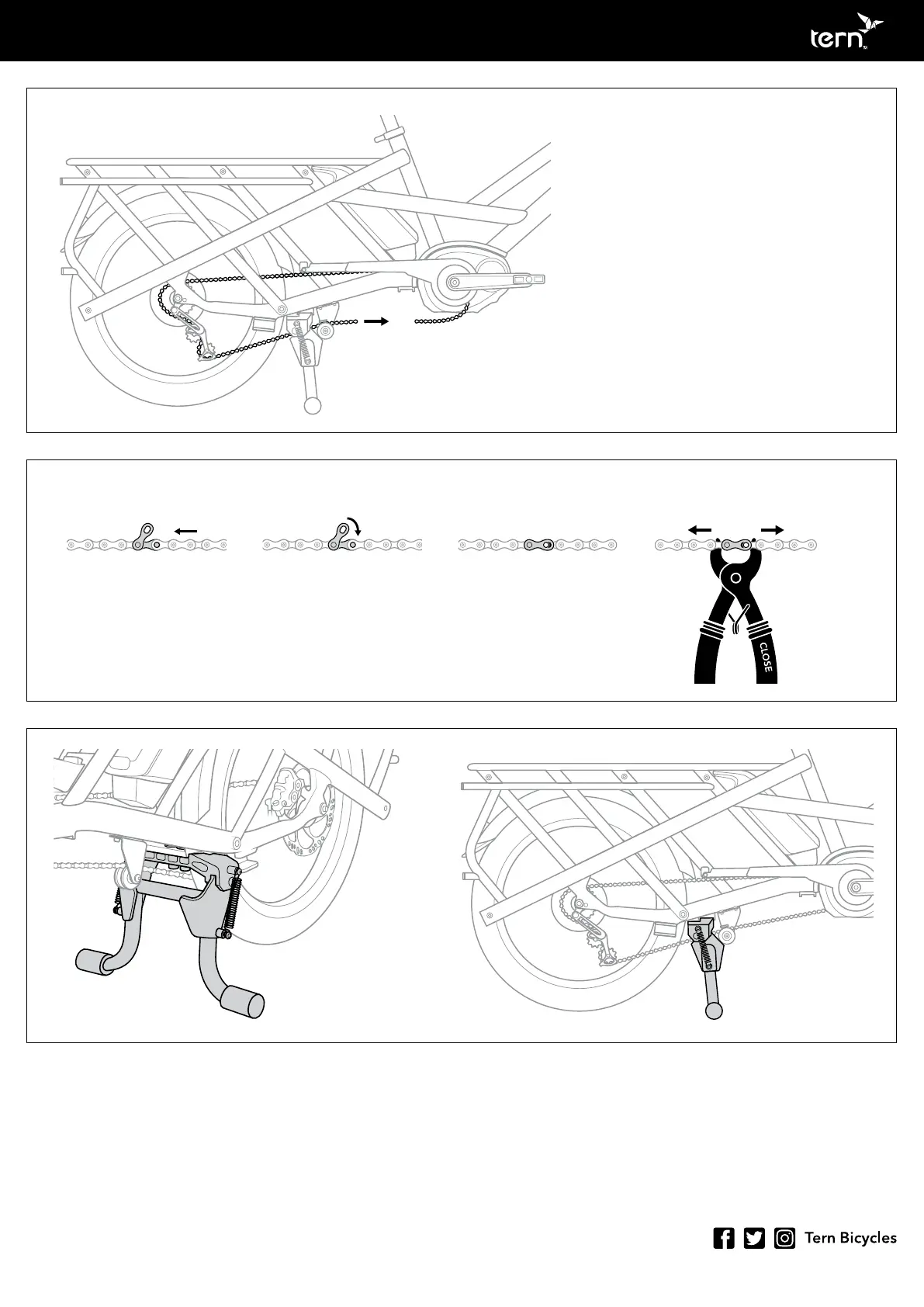 tern

CLOSE

Tern Bicycles