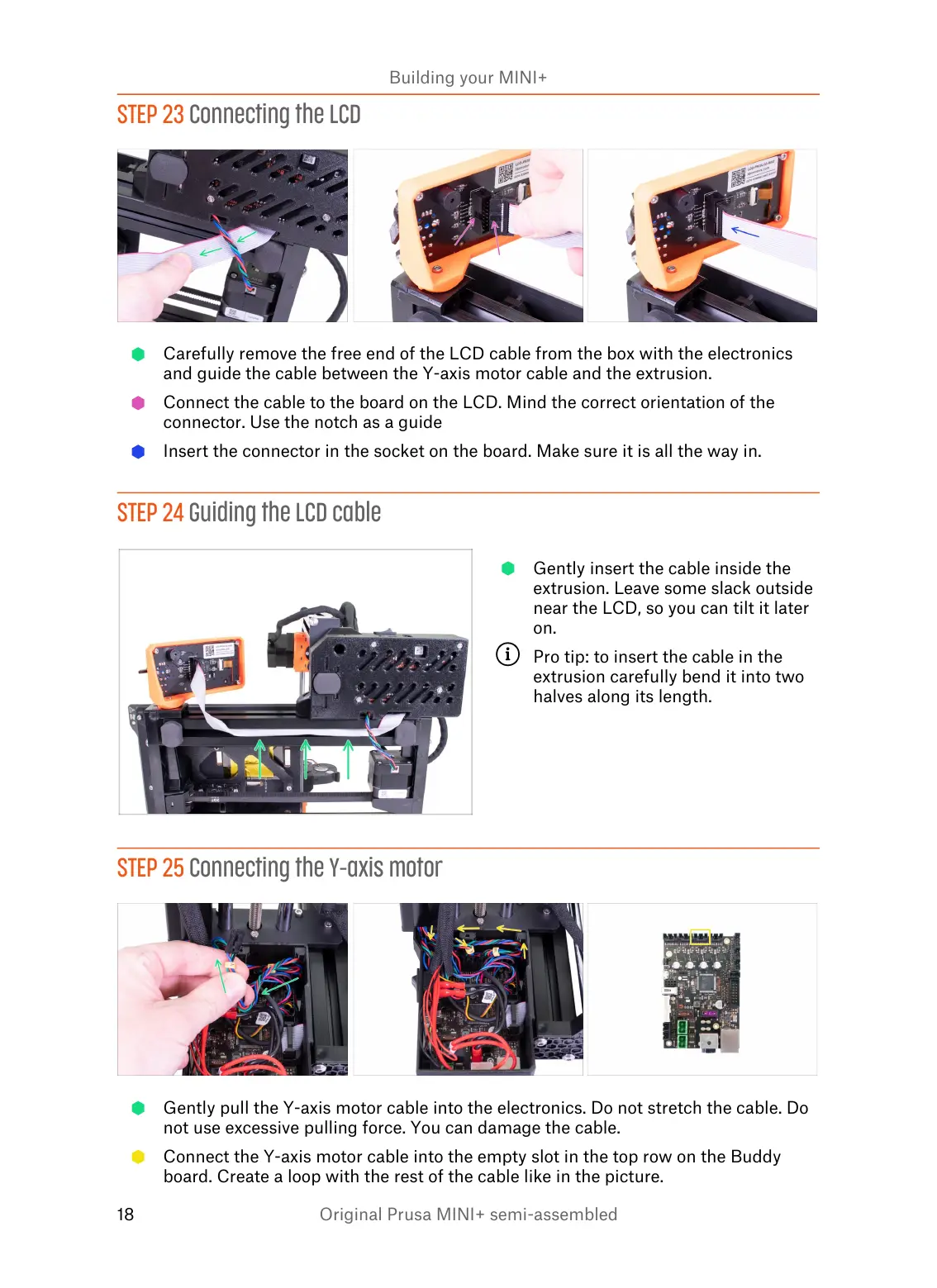 Building your MINI+

STEP 23 Connecting the LCD

Carefully remove the free end of the LCD cable from the box with the electronics and guide the cable between the Y-axis motor cable and the extrusion.

Connect the cable to the board on the LCD. Mind the correct orientation of the connector. Use the notch as a guide

Insert the connector in the socket on the board. Make sure it is all the way in.

STEP 24 Guiding the LCD cable

Gently insert the cable inside the extrusion. Leave some slack outside near the LCD, so you can tilt it later on.

Pro tip: to insert the cable in the extrusion carefully bend it into two halves along its length.

STEP 25 Connecting the Y-axis motor

Gently pull the Y-axis motor cable into the electronics. Do not stretch the cable. Do not use excessive pulling force. You can damage the cable.

Connect the Y-axis motor cable into the empty slot in the top row on the Buddy board. Create a loop with the rest of the cable like in the picture.

18 Original Prusa MINI+ semi-assembled