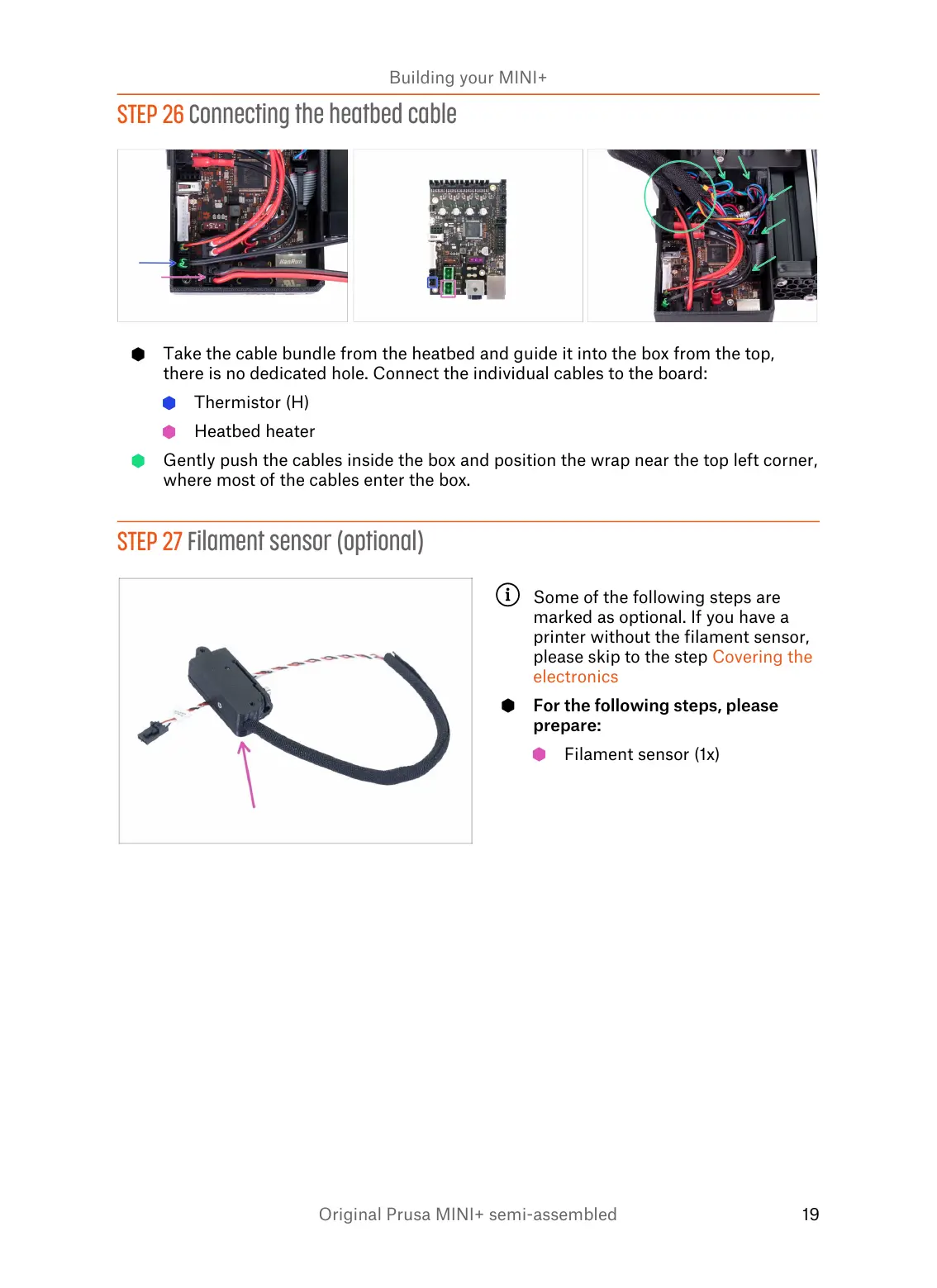 Building your MINI+

STEP 26 Connecting the heatbed cable

Take the cable bundle from the heatbed and guide it into the box from the top, there is no dedicated hole. Connect the individual cables to the board:

Thermistor (H)

Heatbed heater

Gently push the cables inside the box and position the wrap near the top left corner, where most of the cables enter the box.

STEP 27 Filament sensor (optional)

Some of the following steps are marked as optional. If you have a printer without the filament sensor, please skip to the step Covering the electronics

For the following steps, please prepare:

Filament sensor (1x)

Original Prusa MINI+ semi-assembled

19