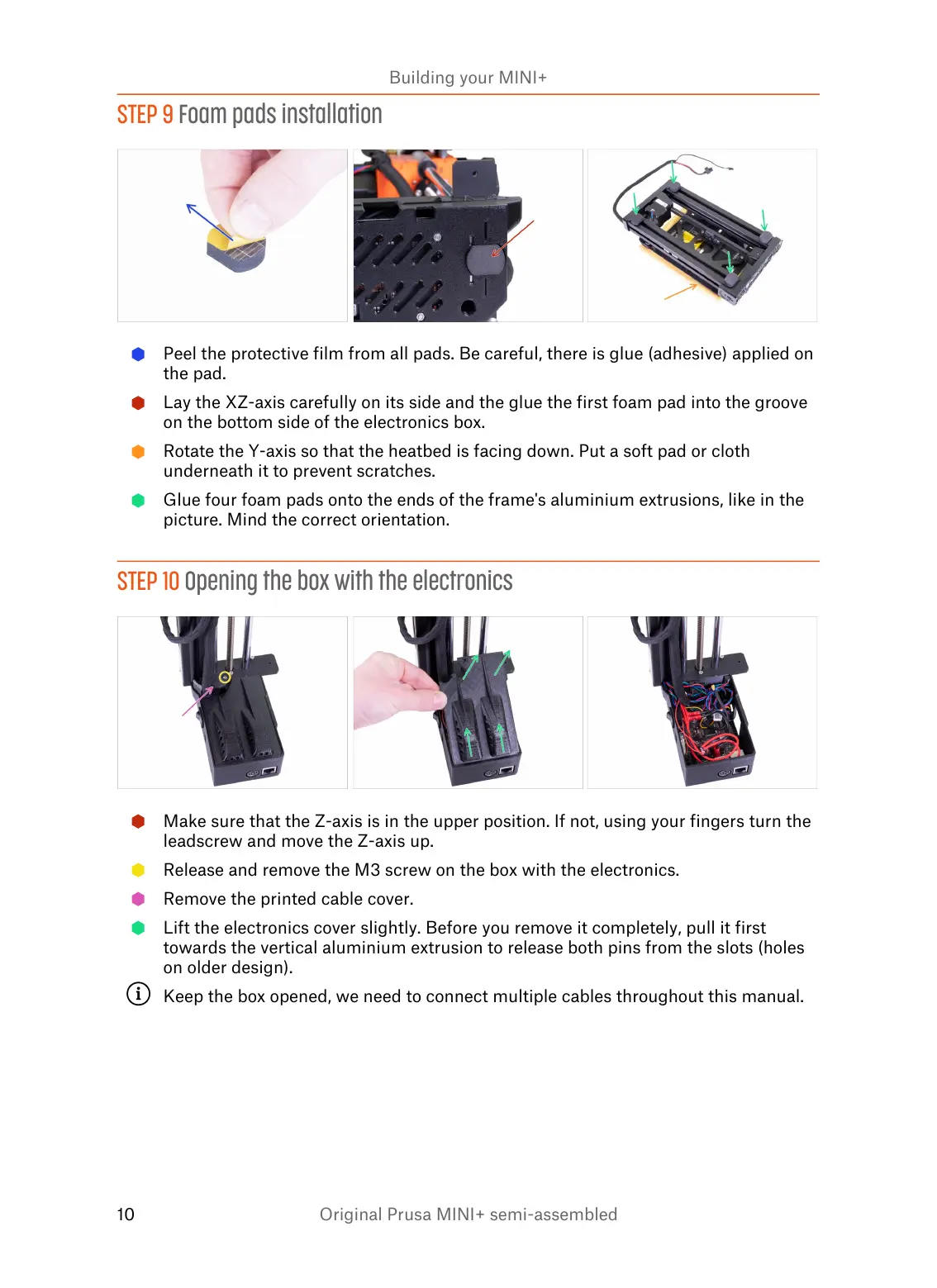 Building your MINI+

STEP 9 Foam pads installation

Peel the protective film from all pads. Be careful, there is glue (adhesive) applied on the pad.

Lay the XZ-axis carefully on its side and the glue the first foam pad into the groove on the bottom side of the electronics box.

Rotate the Y-axis so that the heatbed is facing down. Put a soft pad or cloth underneath it to prevent scratches.

Glue four foam pads onto the ends of the frame's aluminium extrusions, like in the picture. Mind the correct orientation.

STEP 10 Opening the box with the electronics

Make sure that the Z-axis is in the upper position. If not, using your fingers turn the leadscrew and move the Z-axis up.

Release and remove the M3 screw on the box with the electronics.

Remove the printed cable cover.

Lift the electronics cover slightly. Before you remove it completely, pull it first towards the vertical aluminium extrusion to release both pins from the slots (holes on older design).

Keep the box opened, we need to connect multiple cables throughout this manual.

10 Original Prusa MINI+ semi-assembled