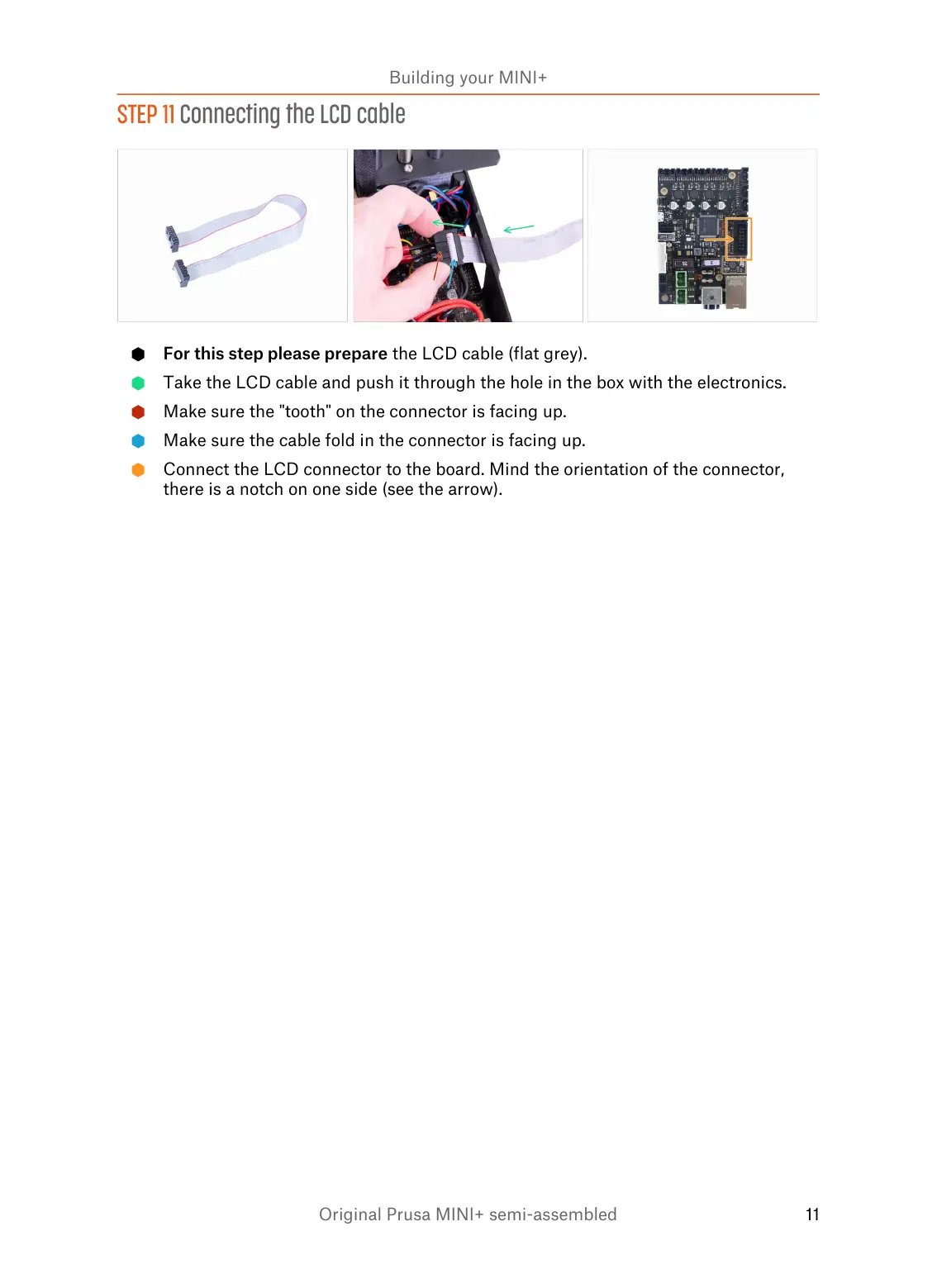 Building your MINI+

STEP 11 Connecting the LCD cable

For this step please prepare the LCD cable (flat grey).

Take the LCD cable and push it through the hole in the box with the electronics.

Make sure the "tooth" on the connector is facing up.

Make sure the cable fold in the connector is facing up.

Connect the LCD connector to the board. Mind the orientation of the connector, there is a notch on one side (see the arrow).

Original Prusa MINI+ semi-assembled

11