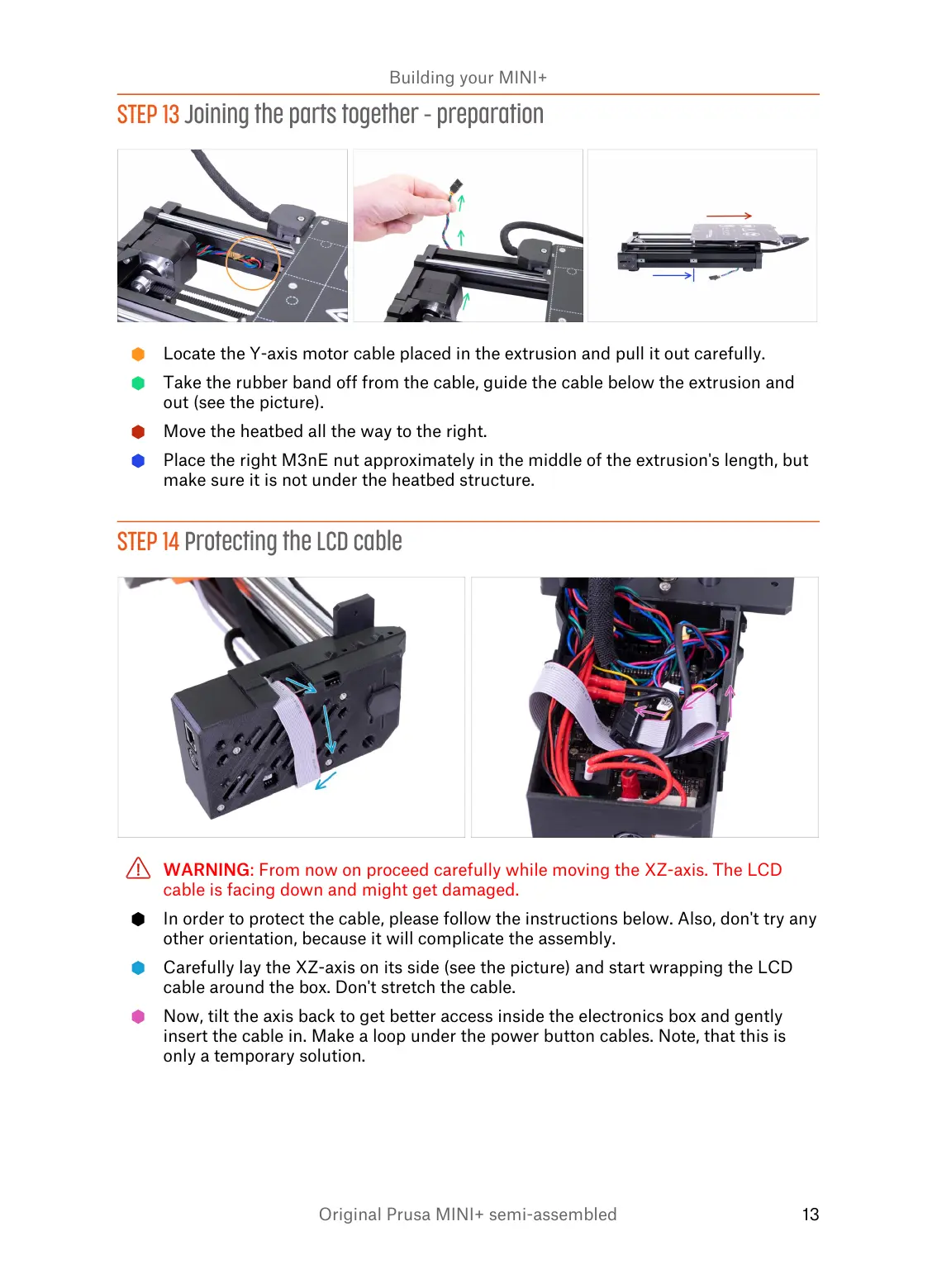 Building your MINI+

STEP 13 Joining the parts together - preparation

Locate the Y-axis motor cable placed in the extrusion and pull it out carefully.

Take the rubber band off from the cable, guide the cable below the extrusion and out (see the picture).

Move the heatbed all the way to the right.

Place the right M3nE nut approximately in the middle of the extrusion's length, but make sure it is not under the heatbed structure.

STEP 14 Protecting the LCD cable

WARNING: From now on proceed carefully while moving the XZ-axis. The LCD cable is facing down and might get damaged.

In order to protect the cable, please follow the instructions below. Also, don't try any other orientation, because it will complicate the assembly.

Carefully lay the XZ-axis on its side (see the picture) and start wrapping the LCD cable around the box. Don't stretch the cable.

Now, tilt the axis back to get better access inside the electronics box and gently insert the cable in. Make a loop under the power button cables. Note, that this is only a temporary solution.

Original Prusa MINI+ semi-assembled

13