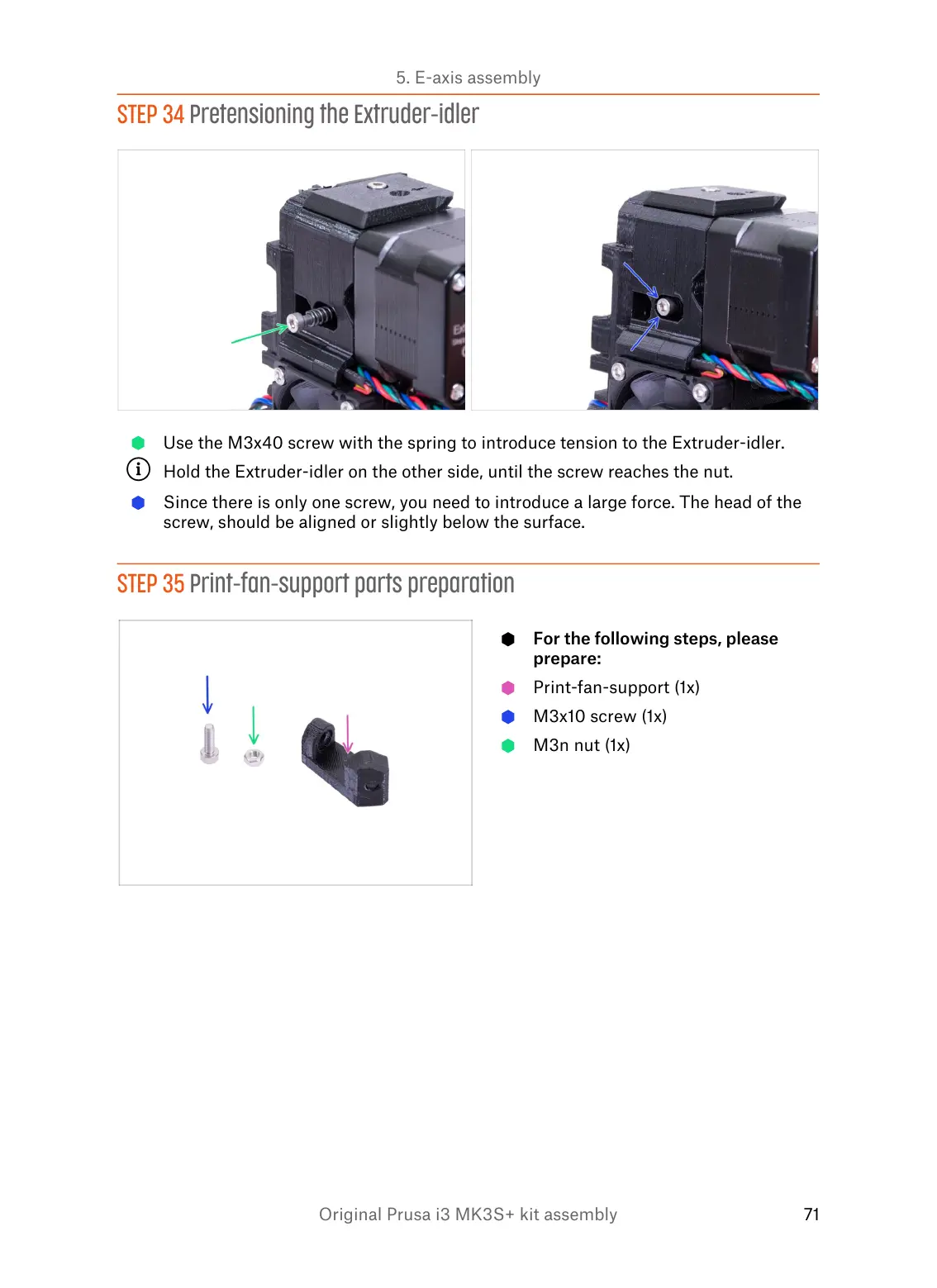 5. E-axis assembly

STEP 34 Pretensioning the Extruder-idler

Use the M3x40 screw with the spring to introduce tension to the Extruder-idler.

Hold the Extruder-idler on the other side, until the screw reaches the nut.

Since there is only one screw, you need to introduce a large force. The head of the screw, should be aligned or slightly below the surface.

STEP 35 Print-fan-support parts preparation

For the following steps, please prepare:

Print-fan-support (1x)

M3x10 screw (1x)

M3n nut (1x)

Original Prusa i3 MK3S+ kit assembly

71