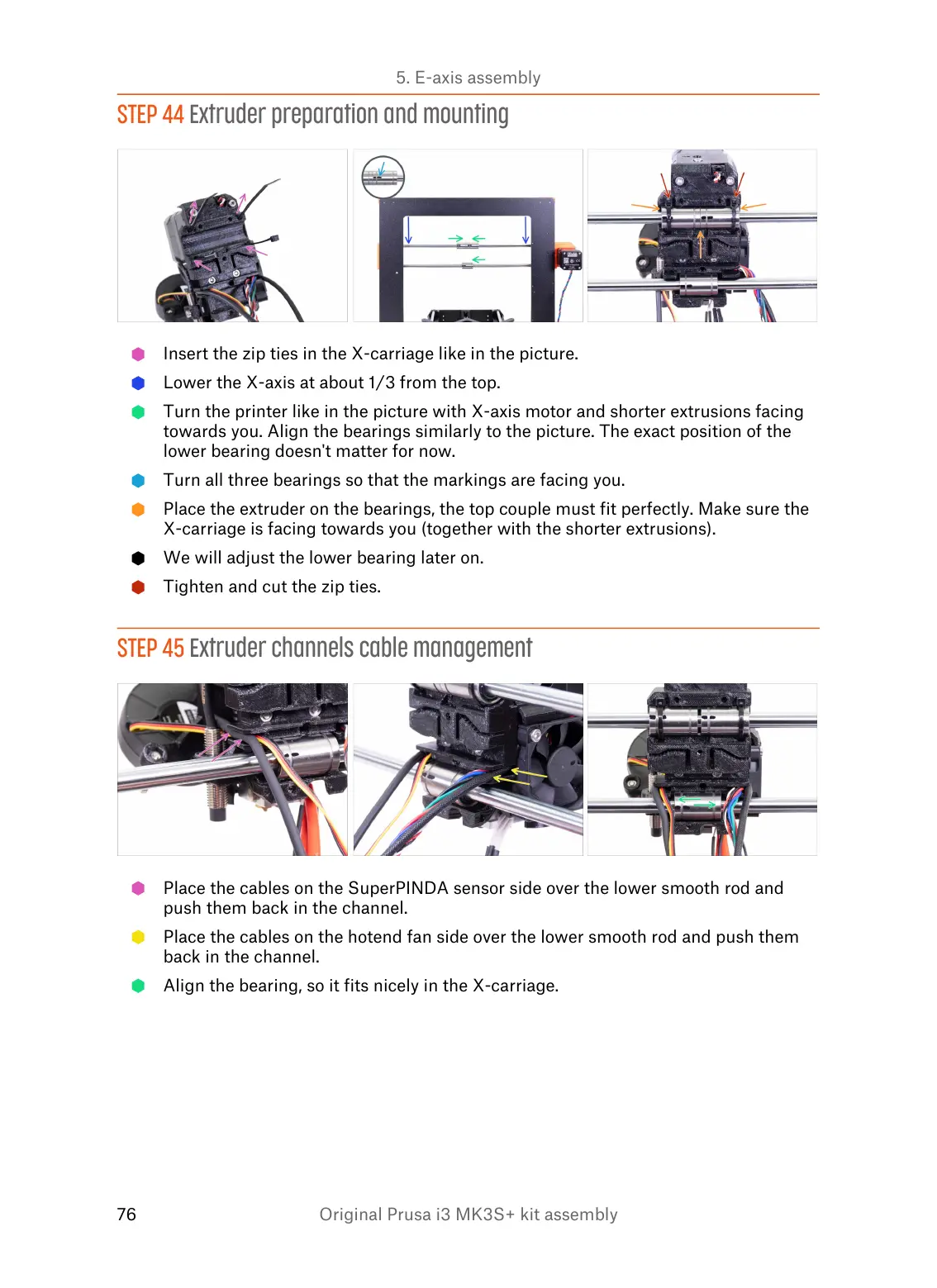 5. E-axis assembly

STEP 44 Extruder preparation and mounting

Insert the zip ties in the X-carriage like in the picture.

Lower the X-axis at about 1/3 from the top.

Turn the printer like in the picture with X-axis motor and shorter extrusions facing towards you. Align the bearings similarly to the picture. The exact position of the lower bearing doesn't matter for now.

Turn all three bearings so that the markings are facing you.

Place the extruder on the bearings, the top couple must fit perfectly. Make sure the X-carriage is facing towards you (together with the shorter extrusions).

We will adjust the lower bearing later on.

Tighten and cut the zip ties.

STEP 45 Extruder channels cable management

Place the cables on the SuperPINDA sensor side over the lower smooth rod and push them back in the channel.

Place the cables on the hotend fan side over the lower smooth rod and push them back in the channel.

Align the bearing, so it fits nicely in the X-carriage.

76

Original Prusa i3 MK3S+ kit assembly