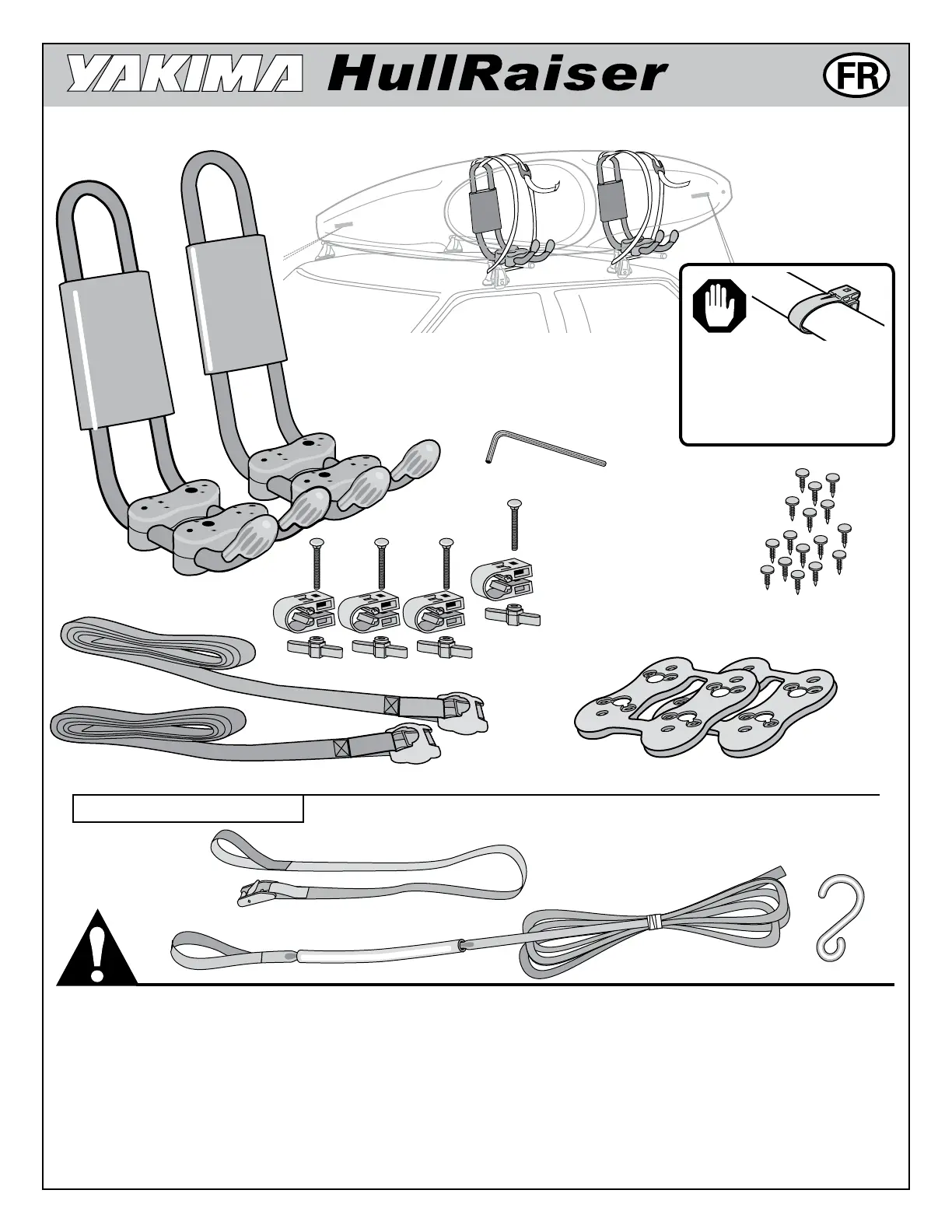 YAKIMA HullRaiser FR