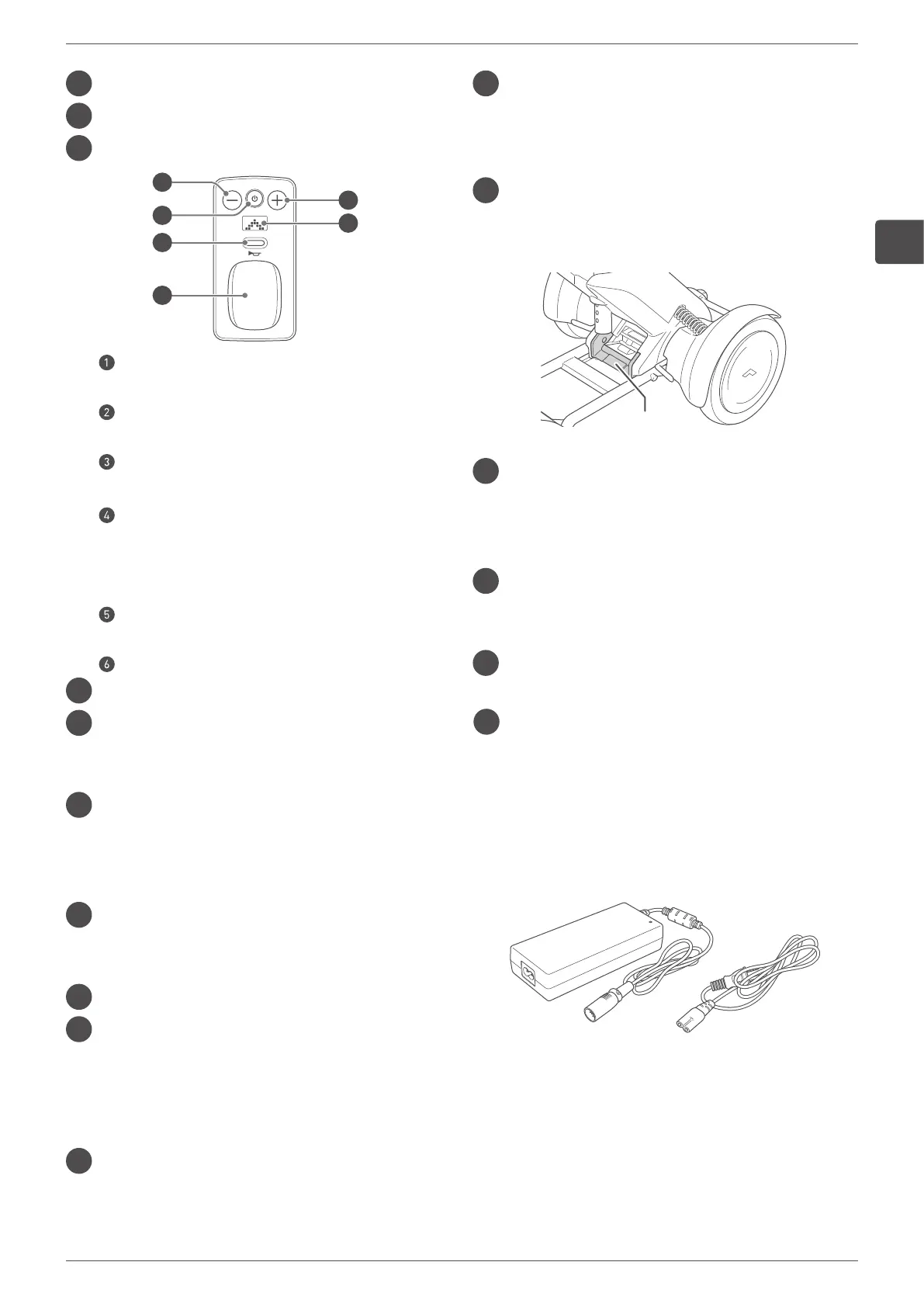 1
2
3
4
5
6