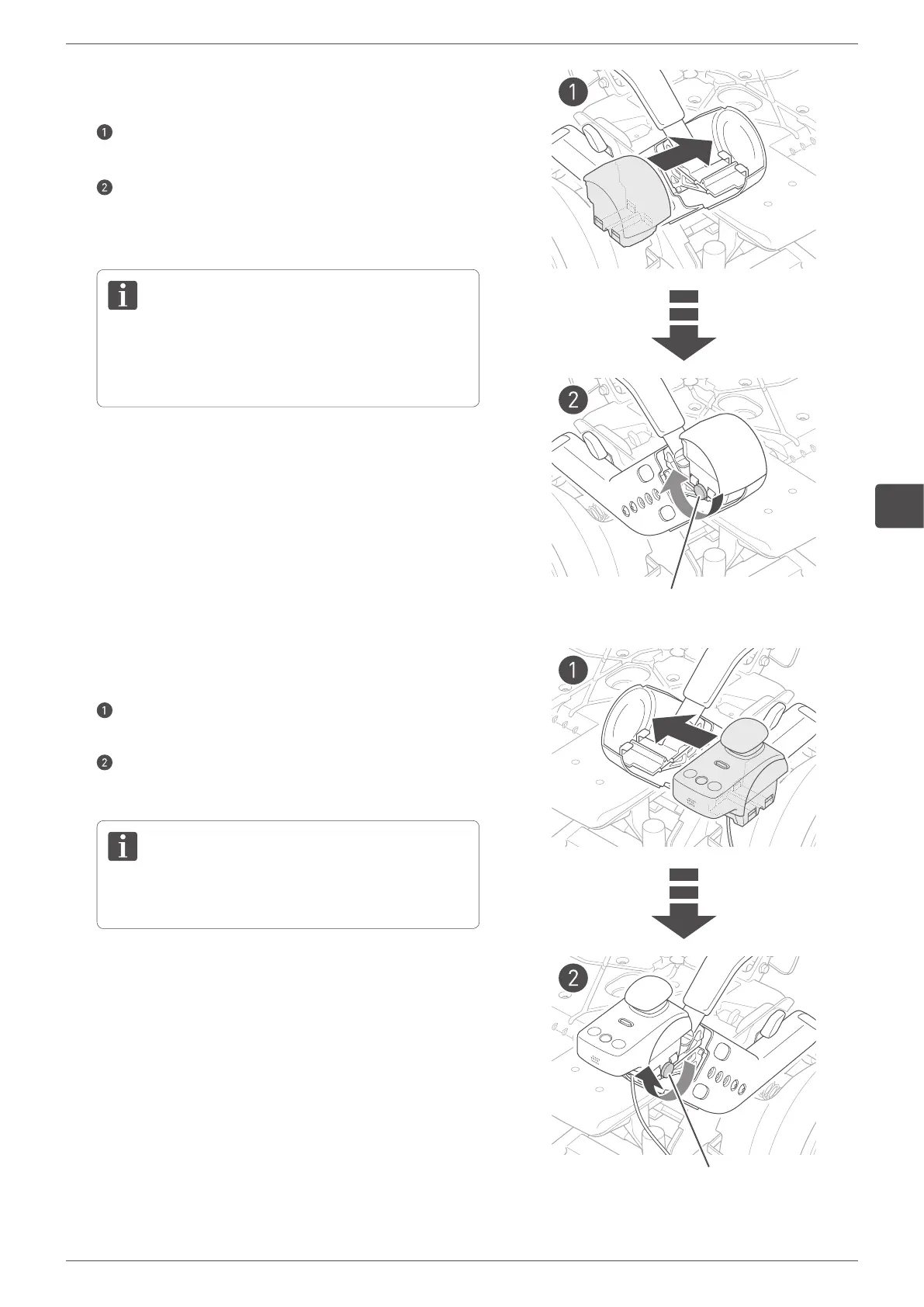 1

2

1

2

1

2

1

2