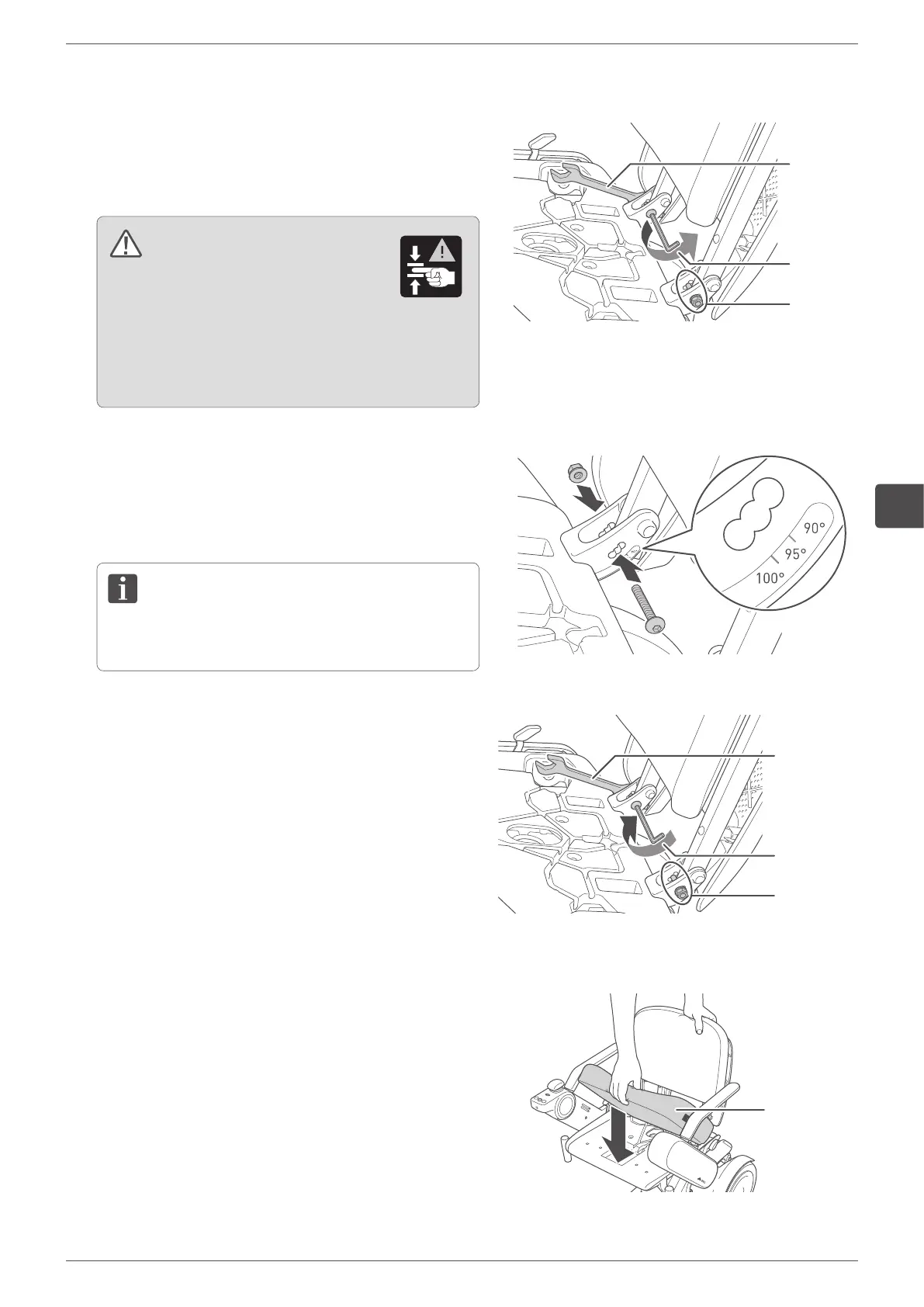 90°
95°
100°