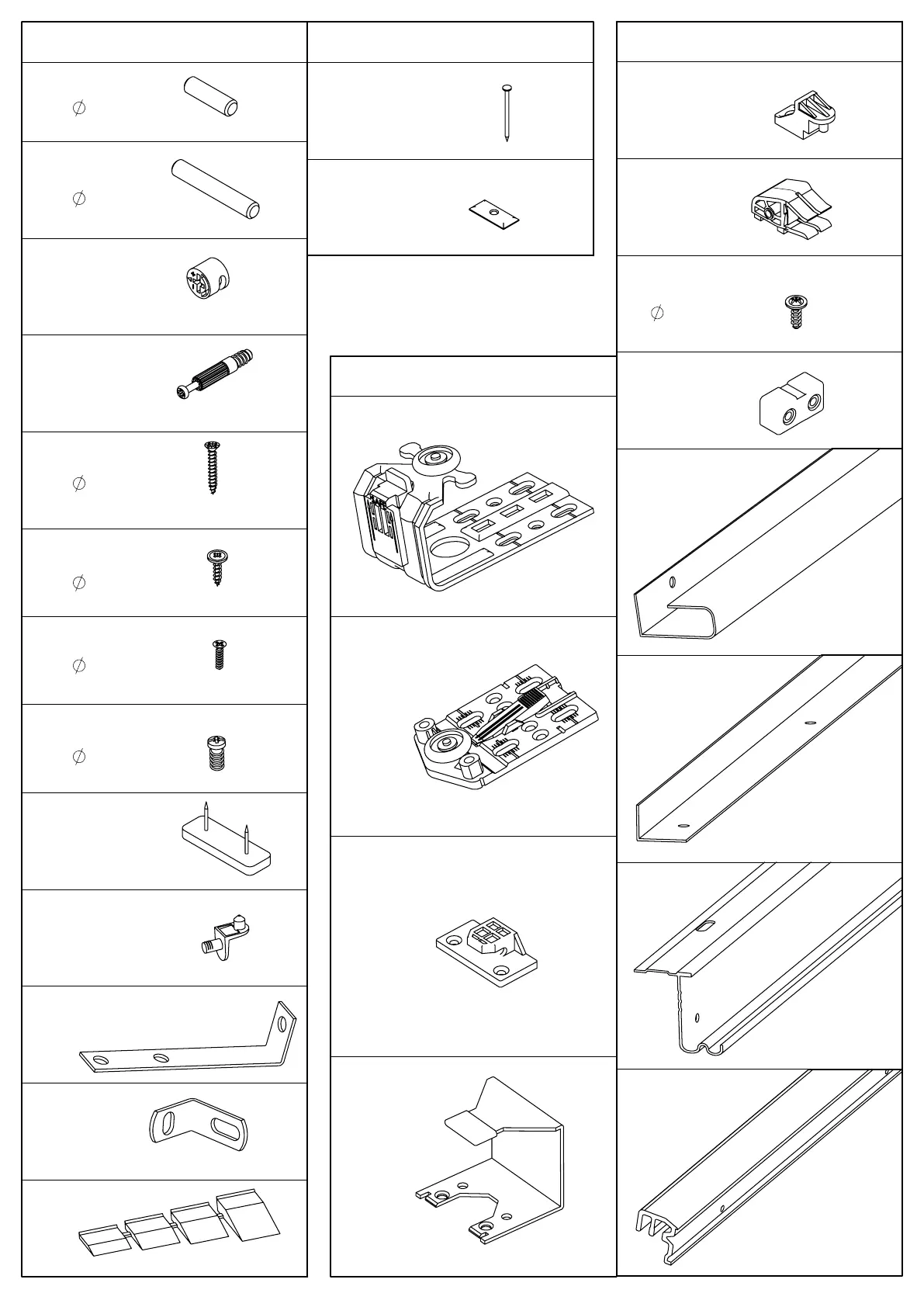 $\varnothing$

$\varnothing$

$\varnothing$

$\varnothing$

$\varnothing$

$\varnothing$

$\varnothing$