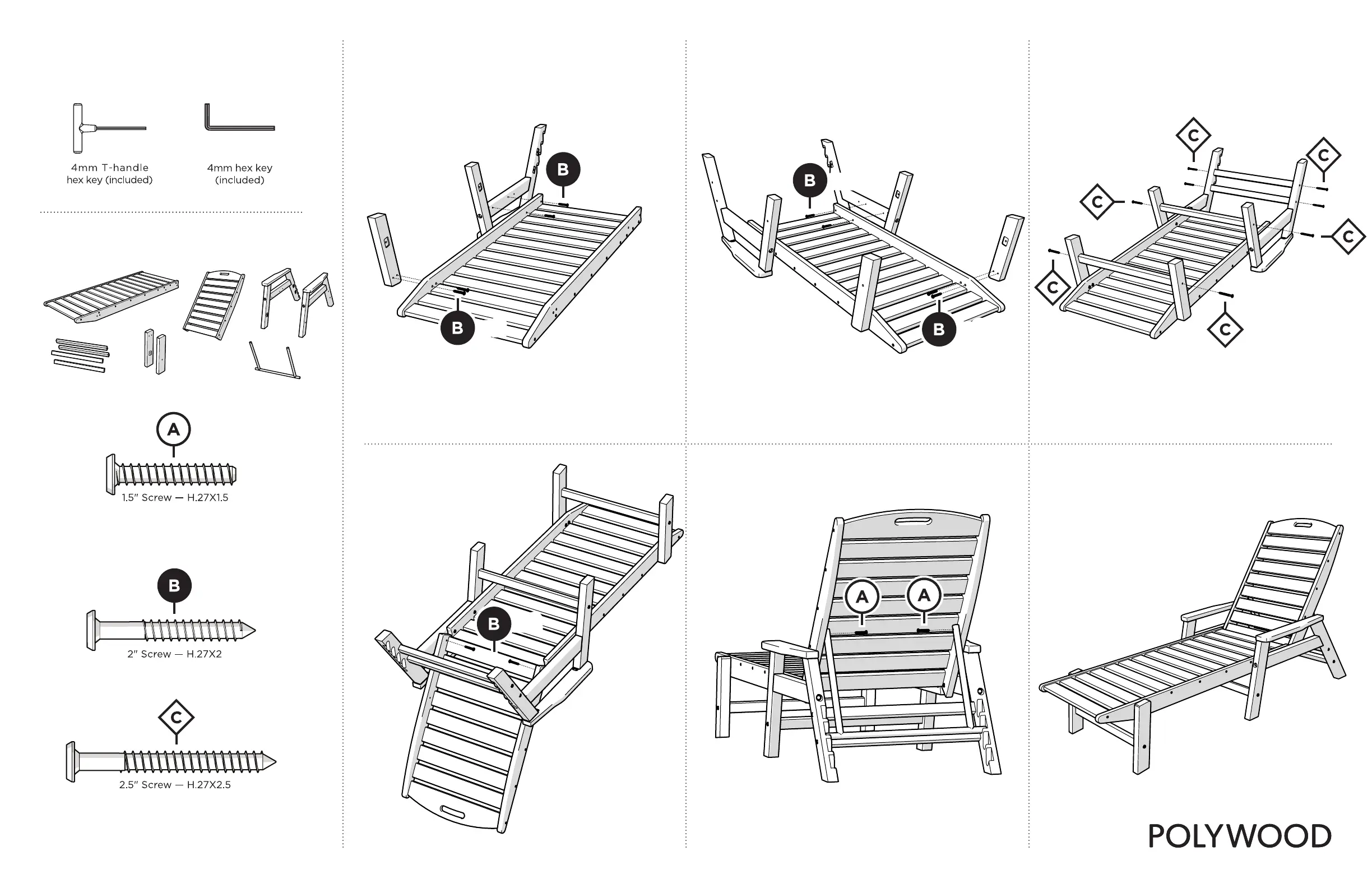 4mm T-handle hex key (included)

4mm hex key (included)

A
1.5" Screw — H.27X1.5

B
2" Screw — H.27X2

C
2.5" Screw — H.27X2.5

B

B

B

B

C

C

C

C

C

C

B

A

A

POLYWOOD