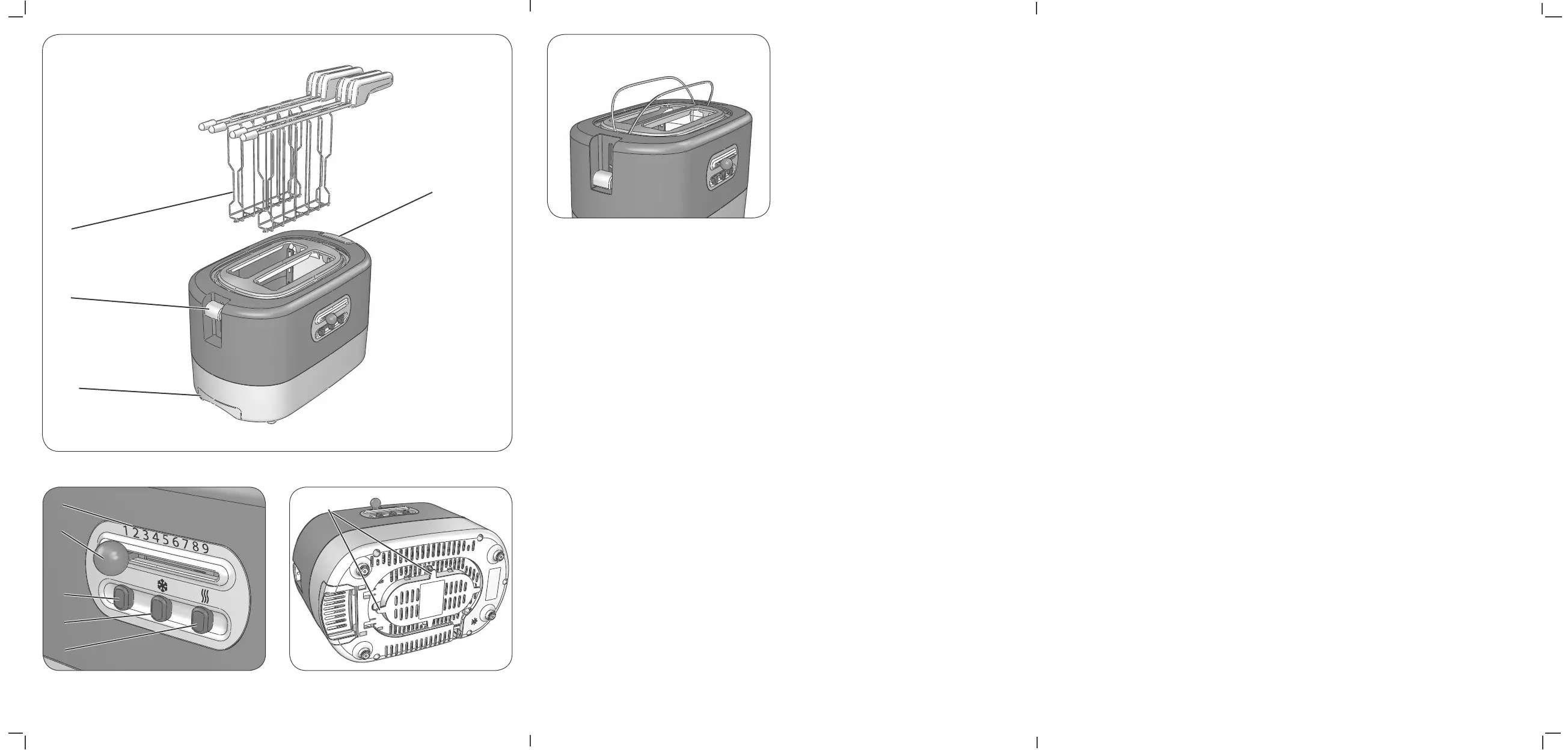 1 2 3 4 5 6 7 8 9