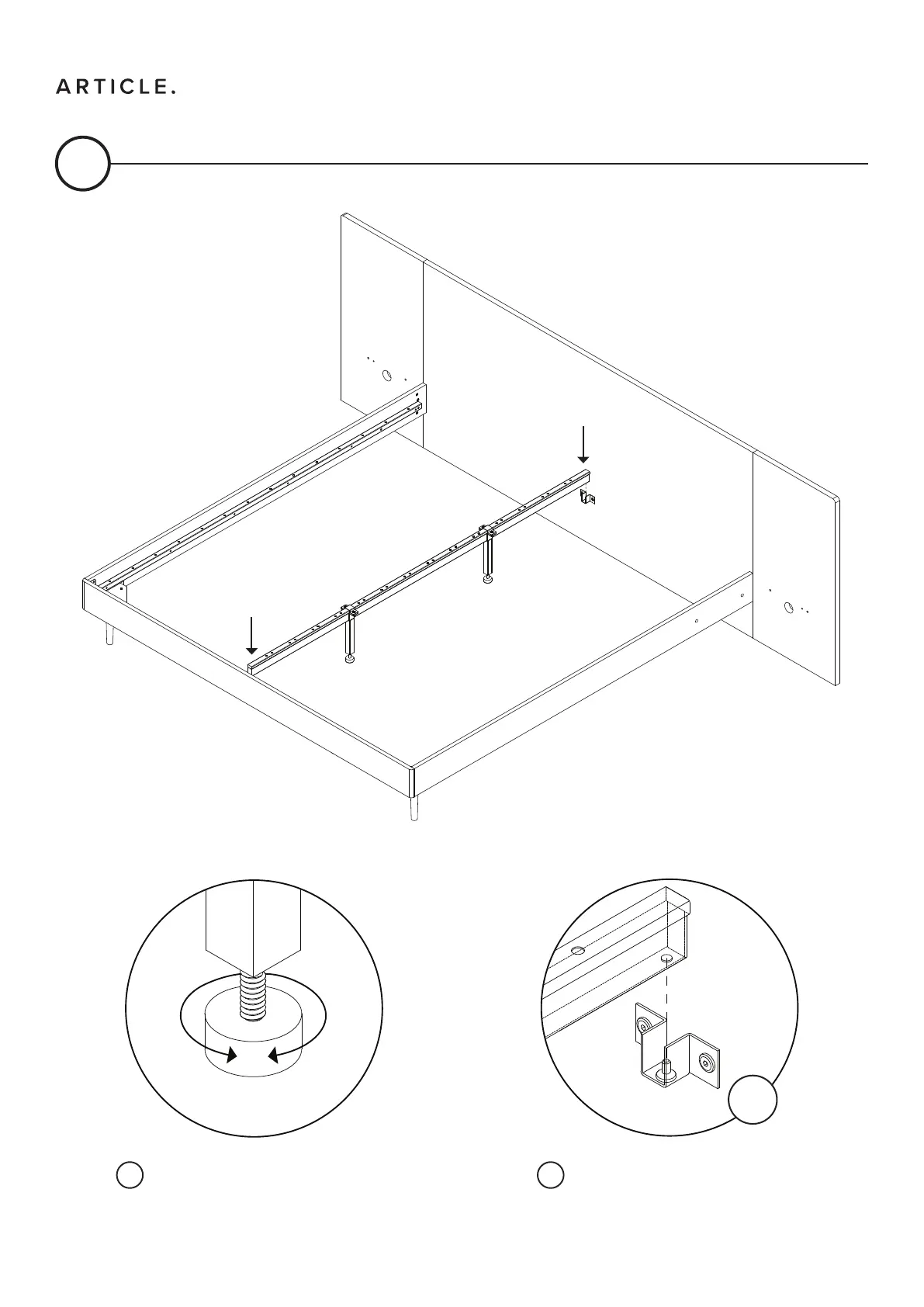 ARTICLE.