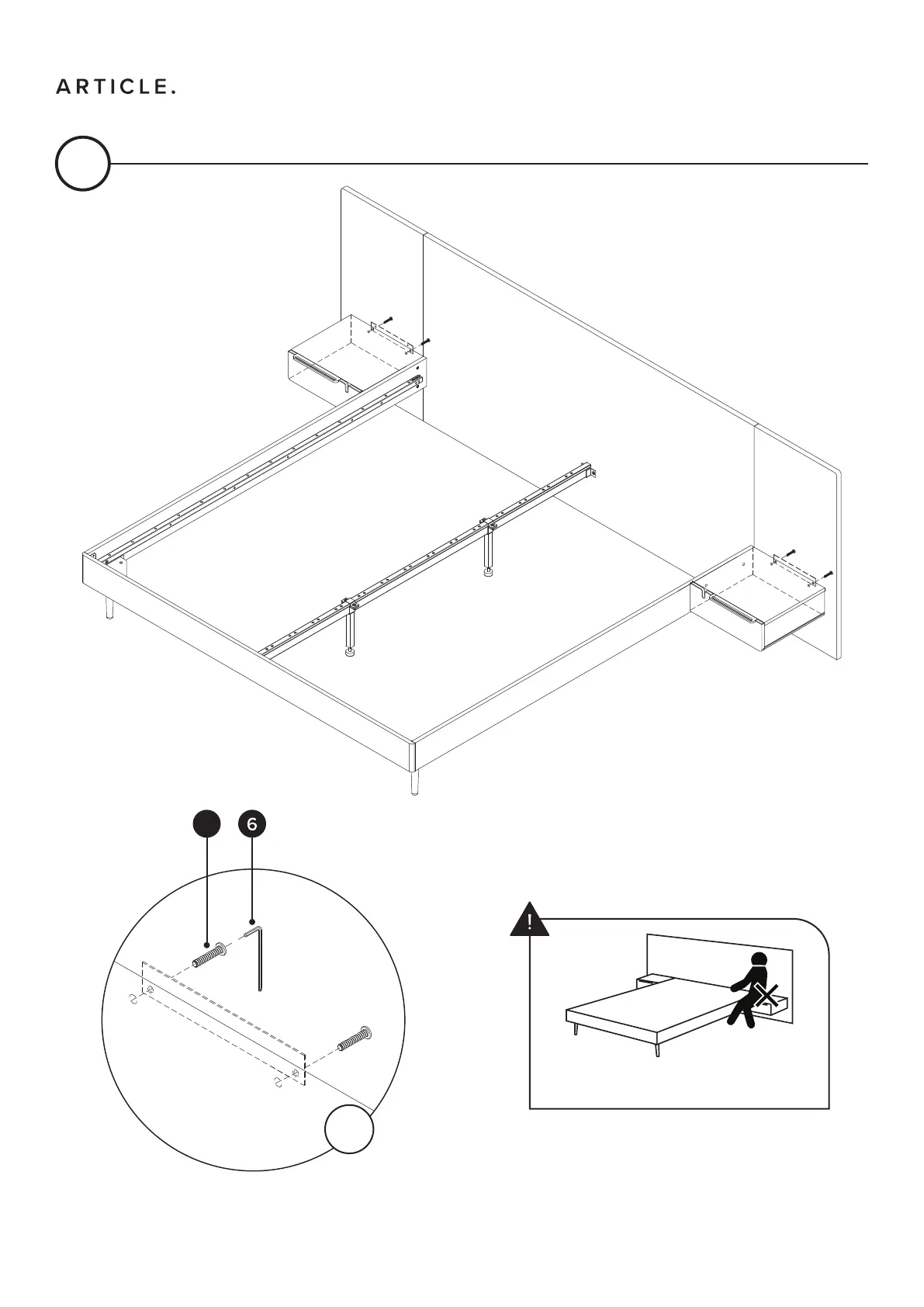 ARTICLE.

6

!