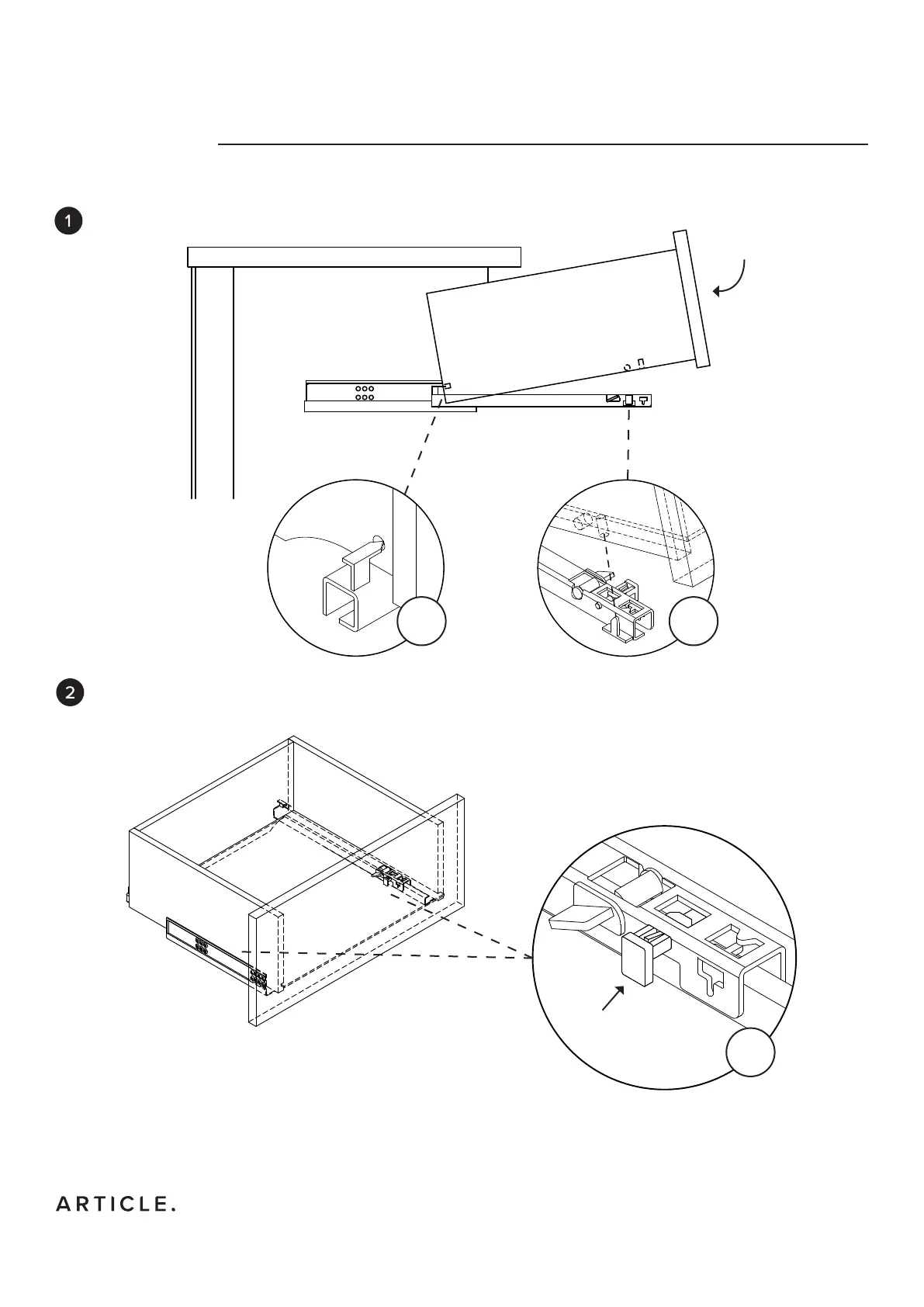 1

2

ARTICLE.