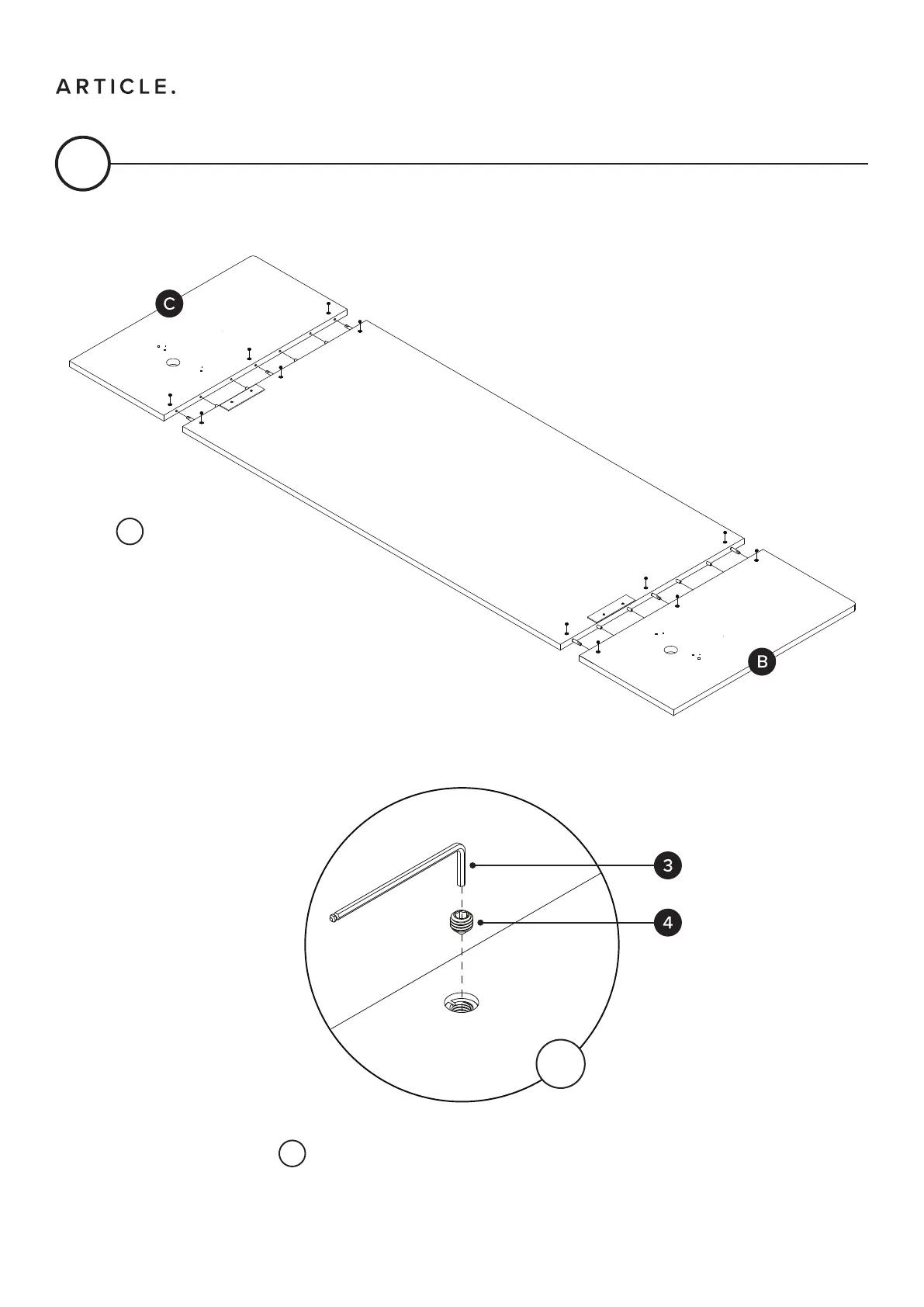 ARTICLE.

C

B

3

4