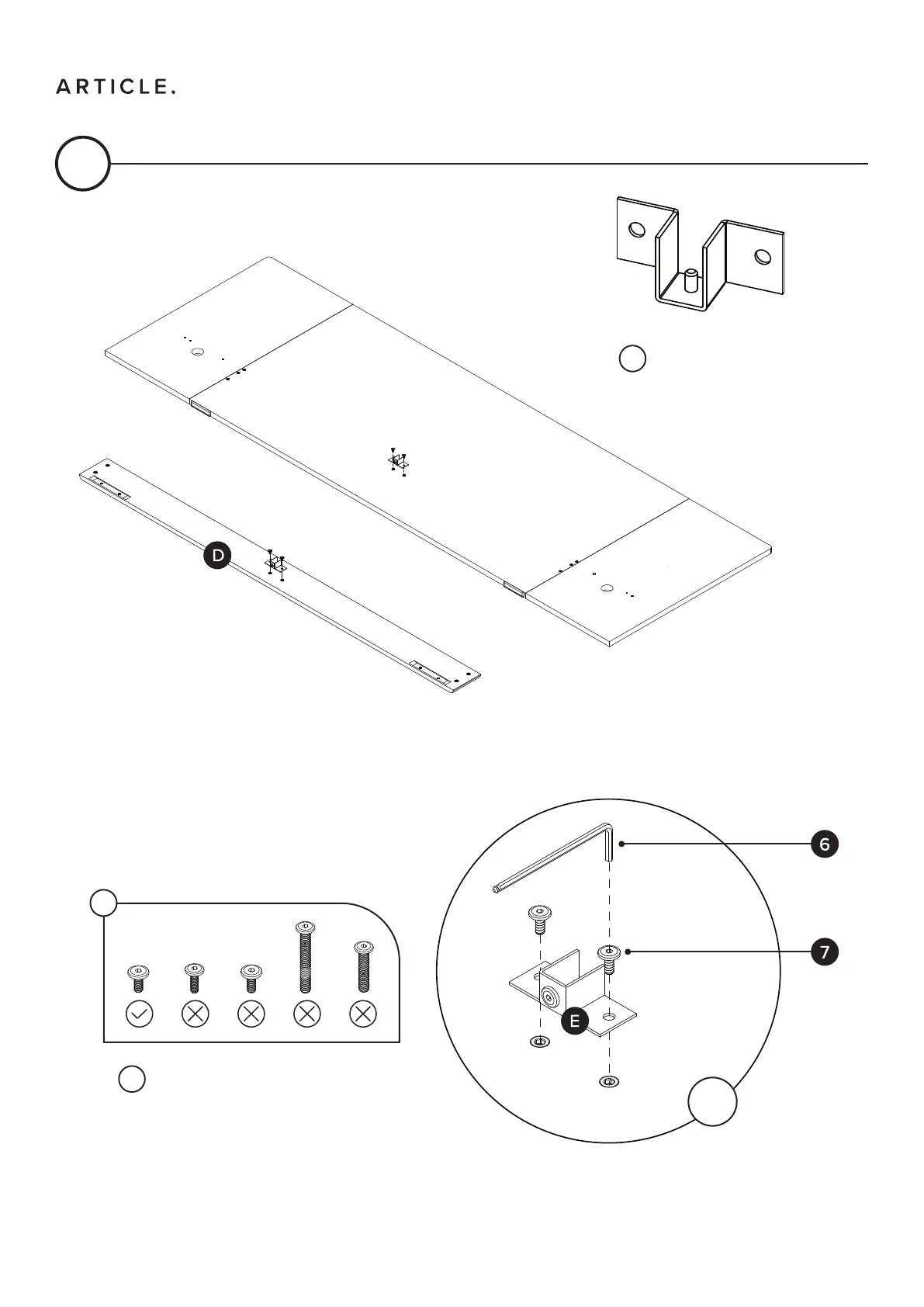 ARTICLE.

D

6

7

E