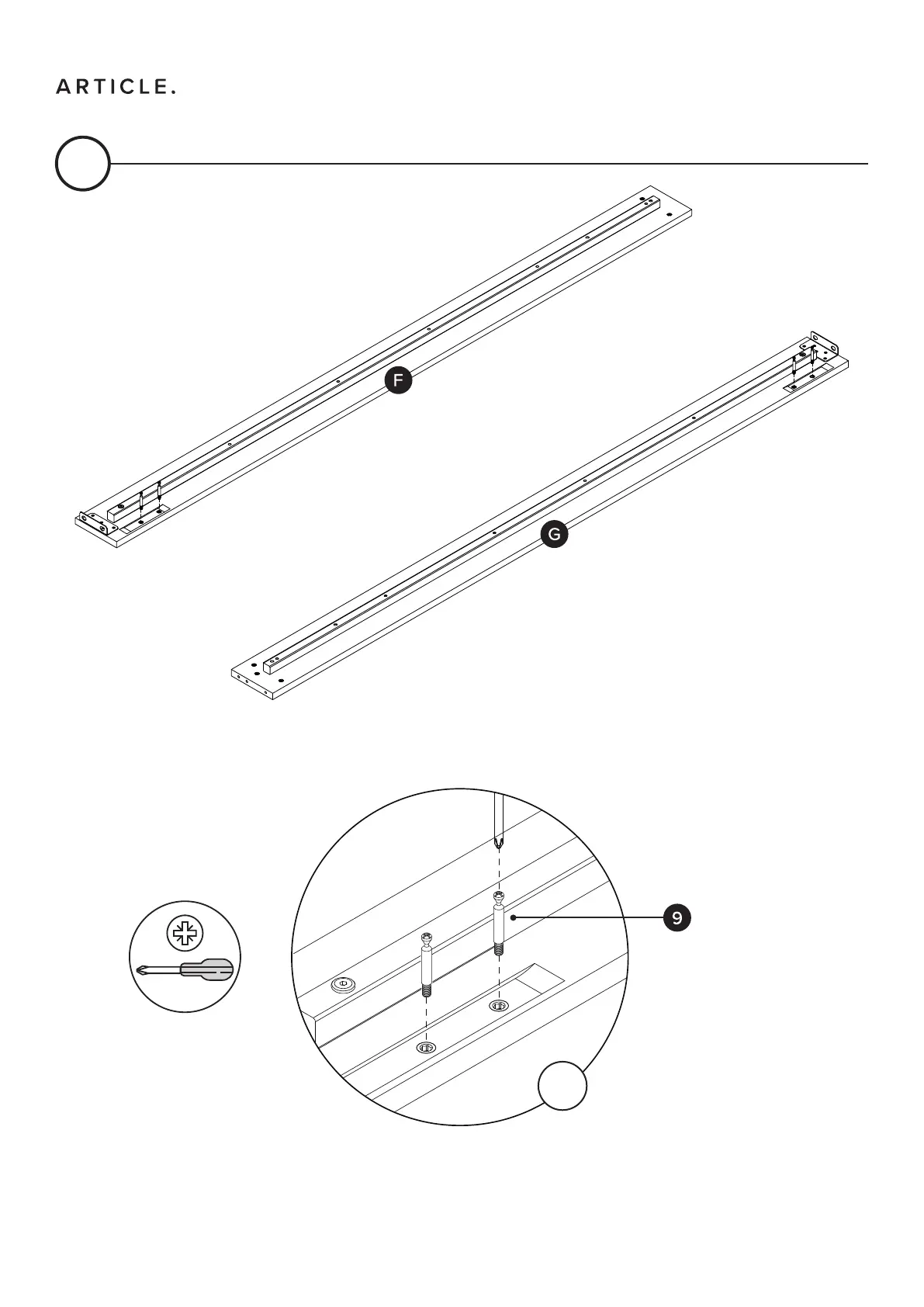 ARTICLE.

F

G

9