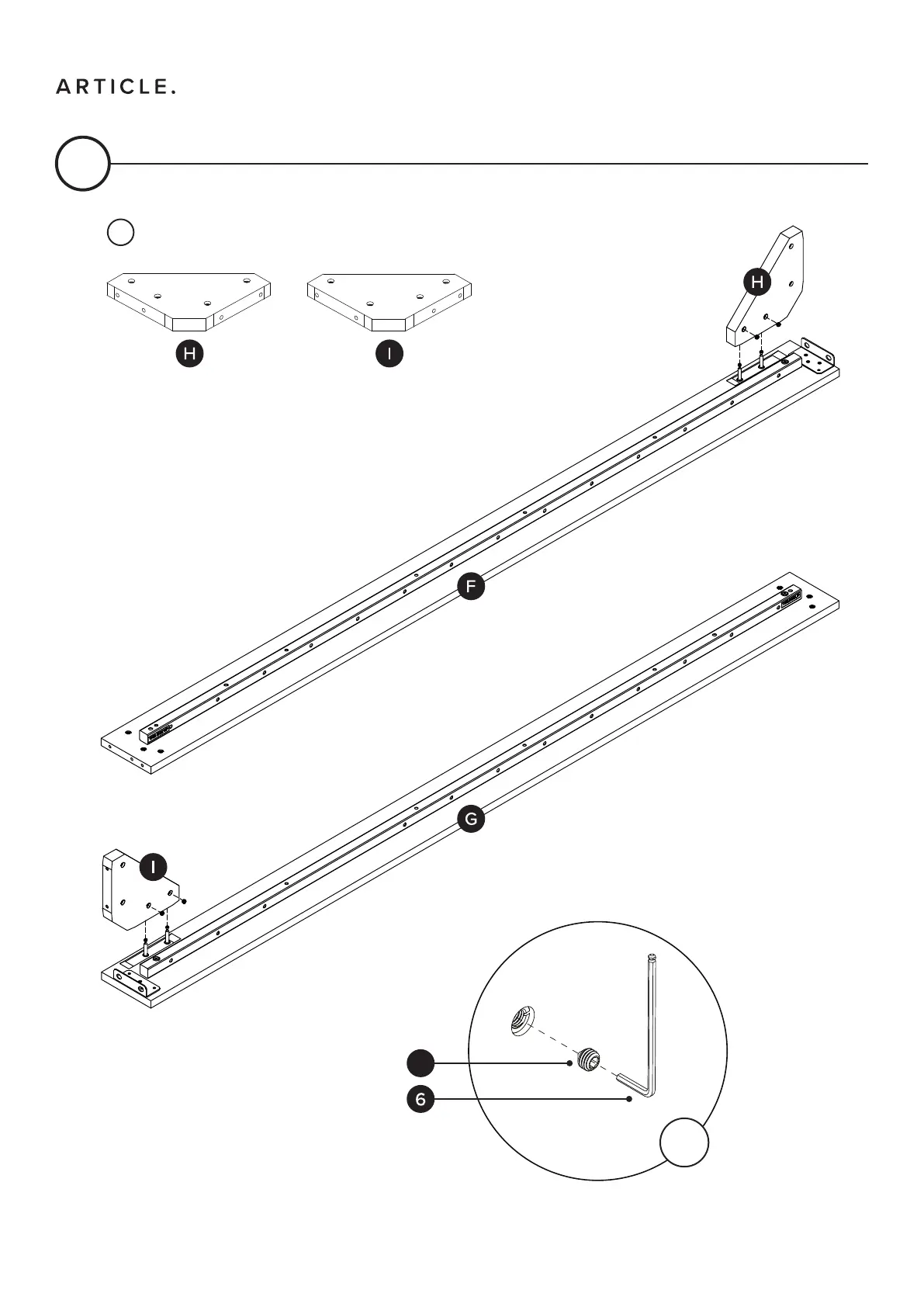 ARTICLE.

H

I

H

F

G

I

6