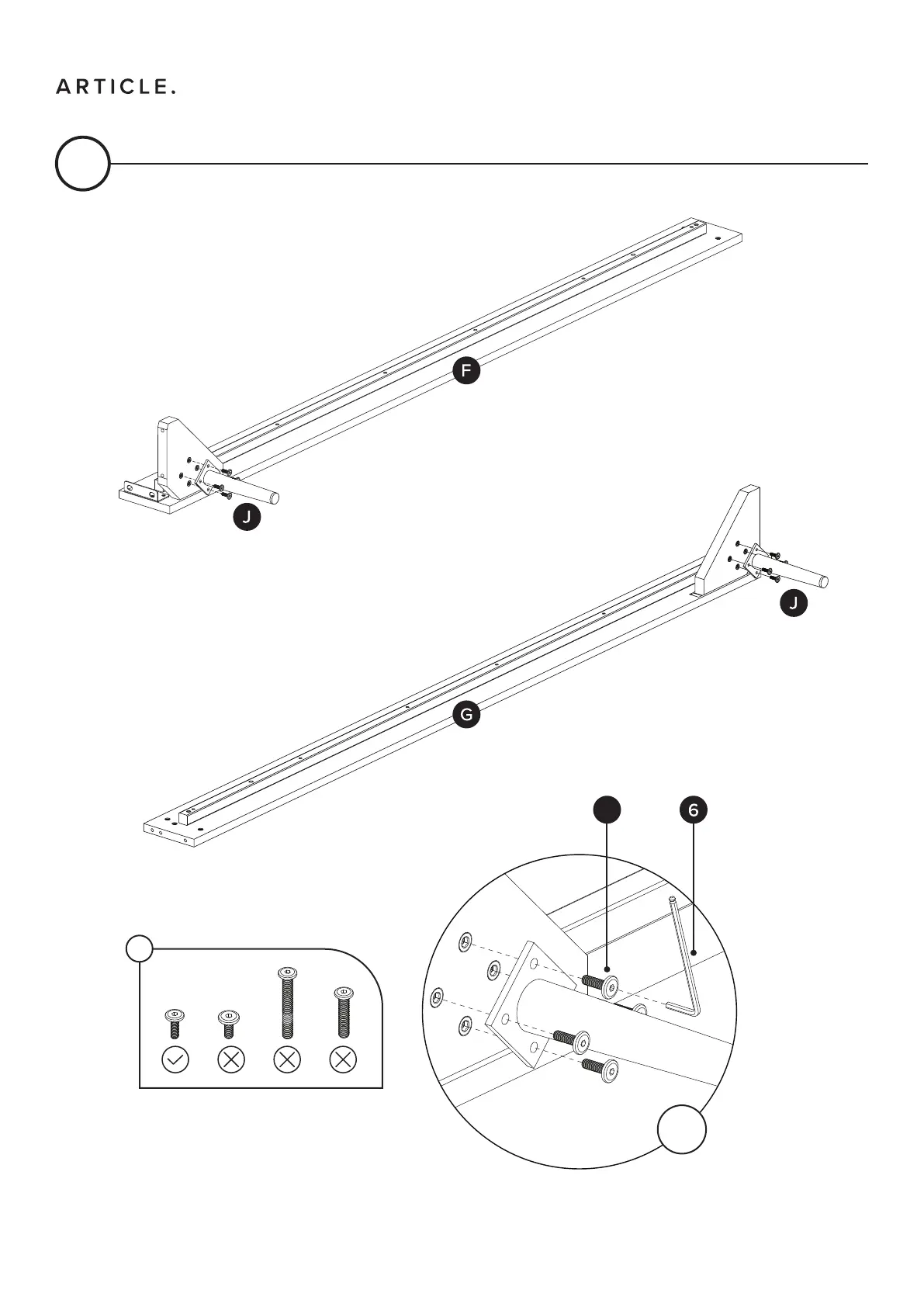 ARTICLE.

F

J

J

G

6