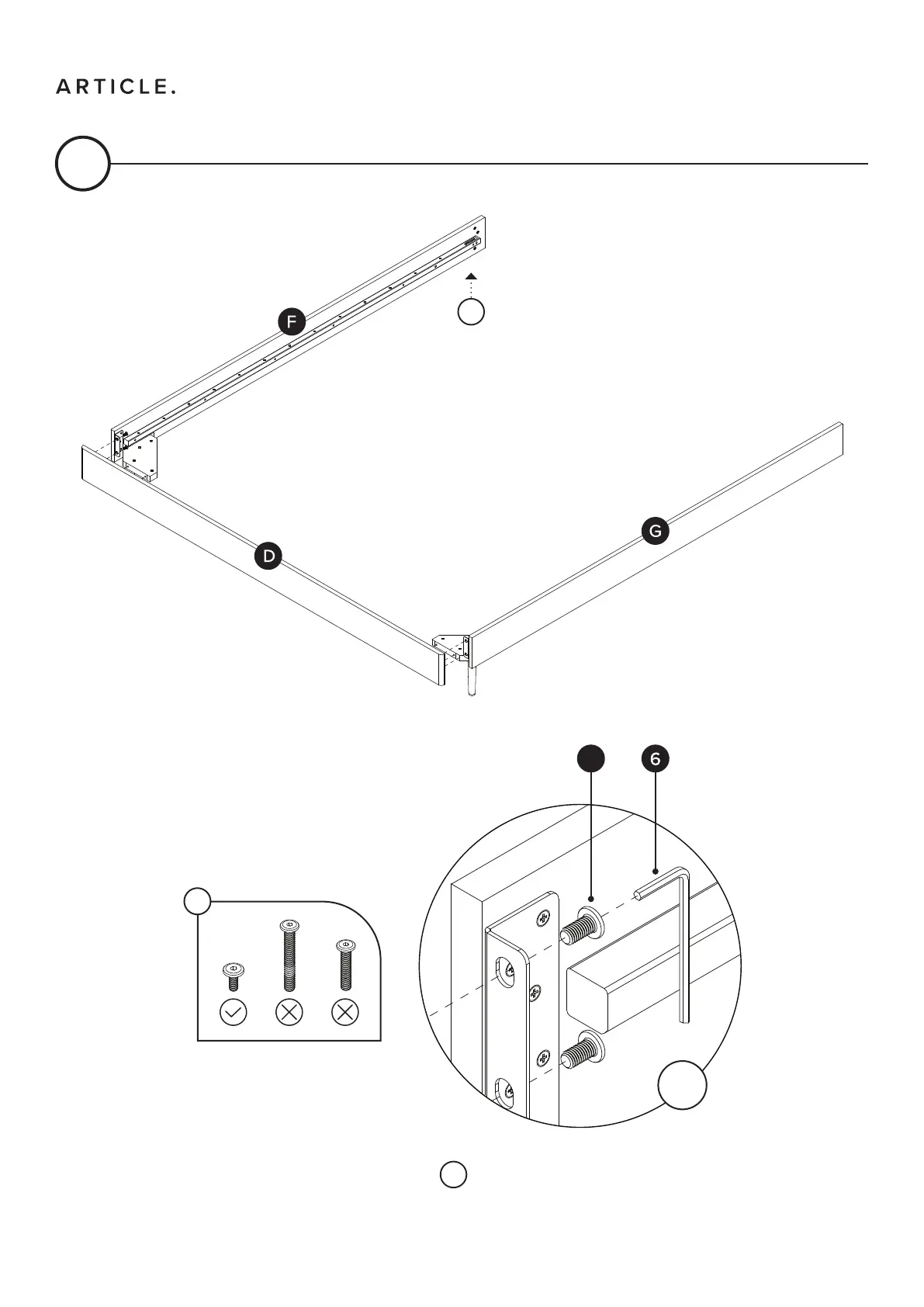 ARTICLE.

F

D

G

6