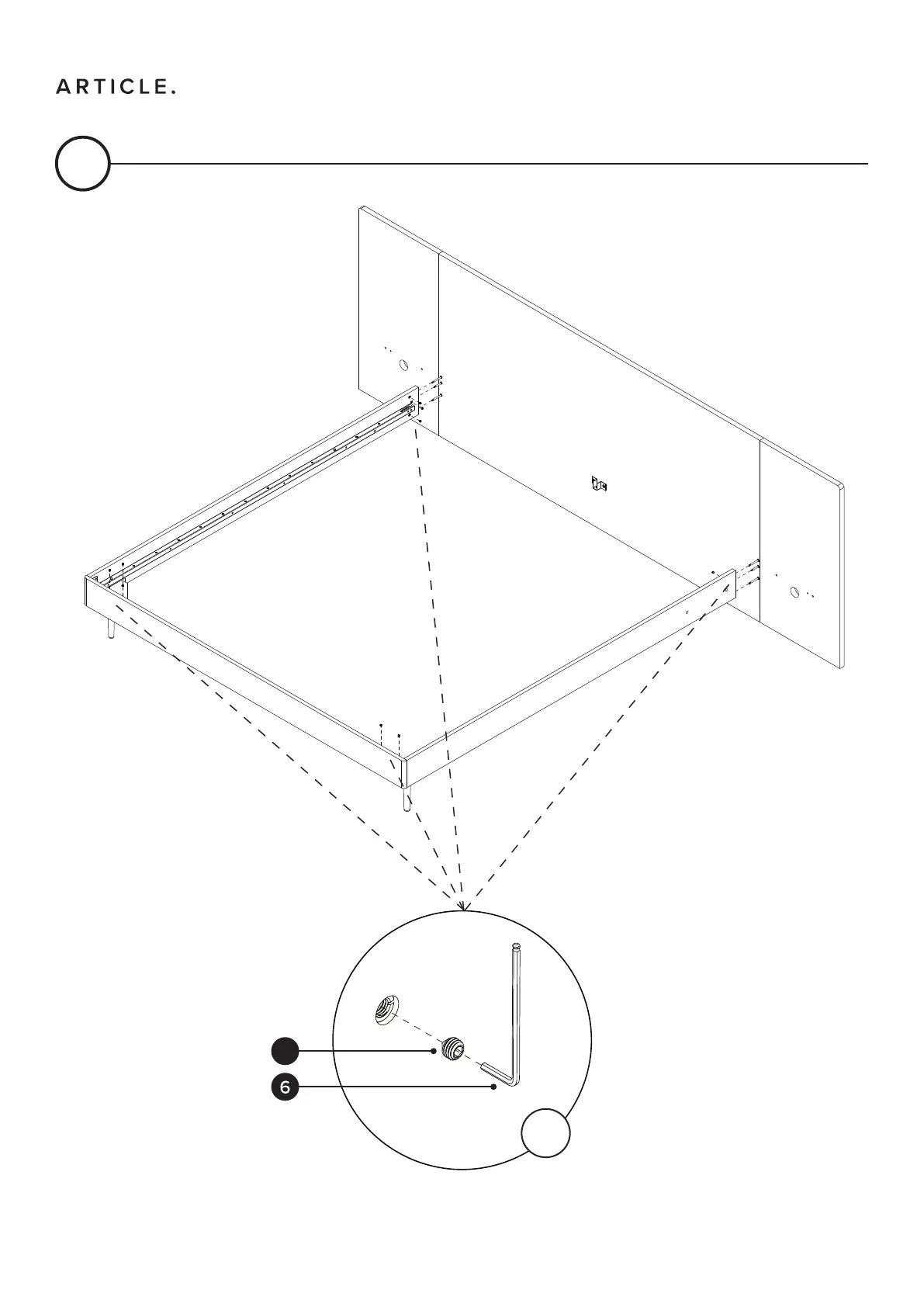 ARTICLE.

6