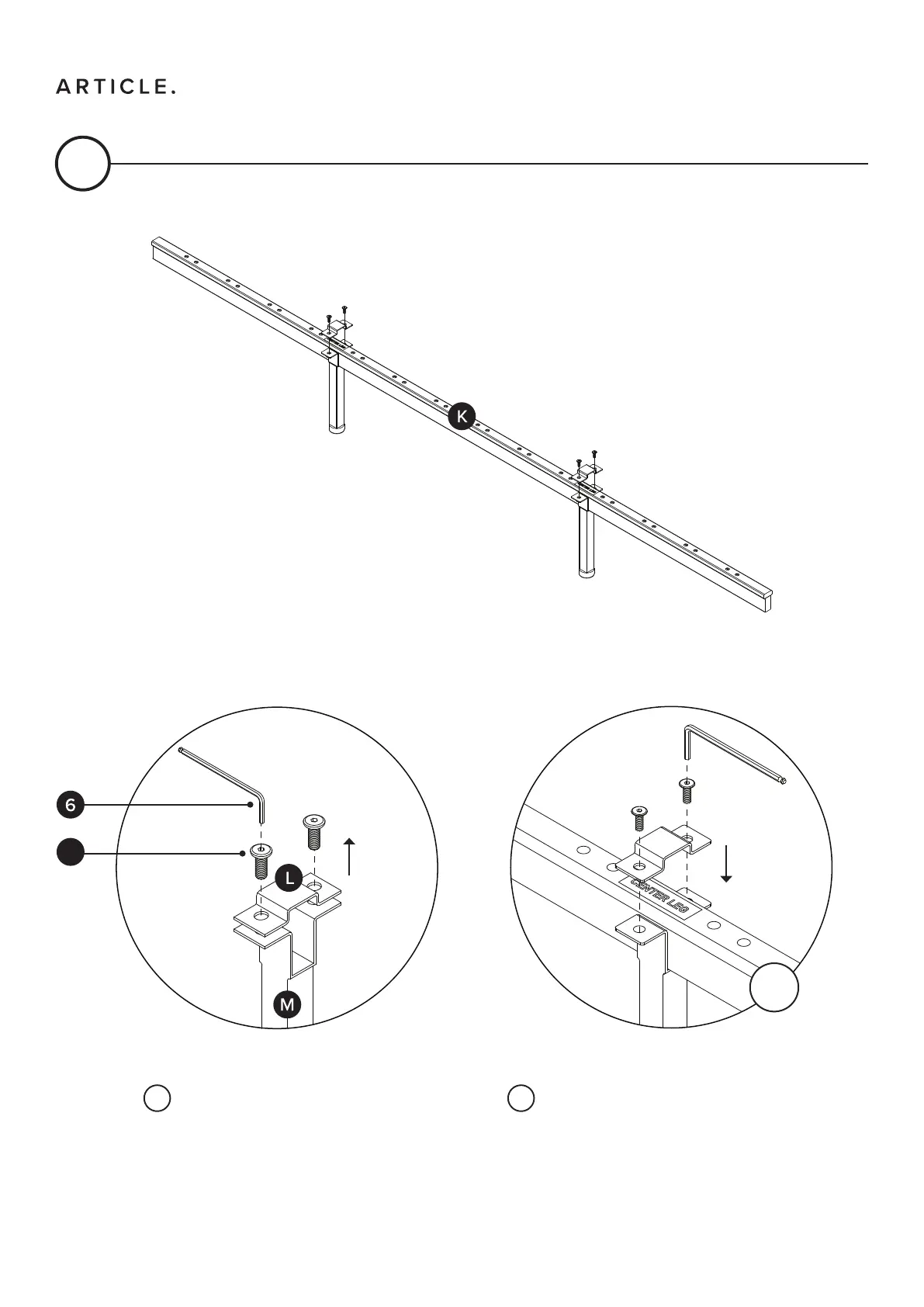 ARTICLE.

K

6

L

M

CENTER LEG