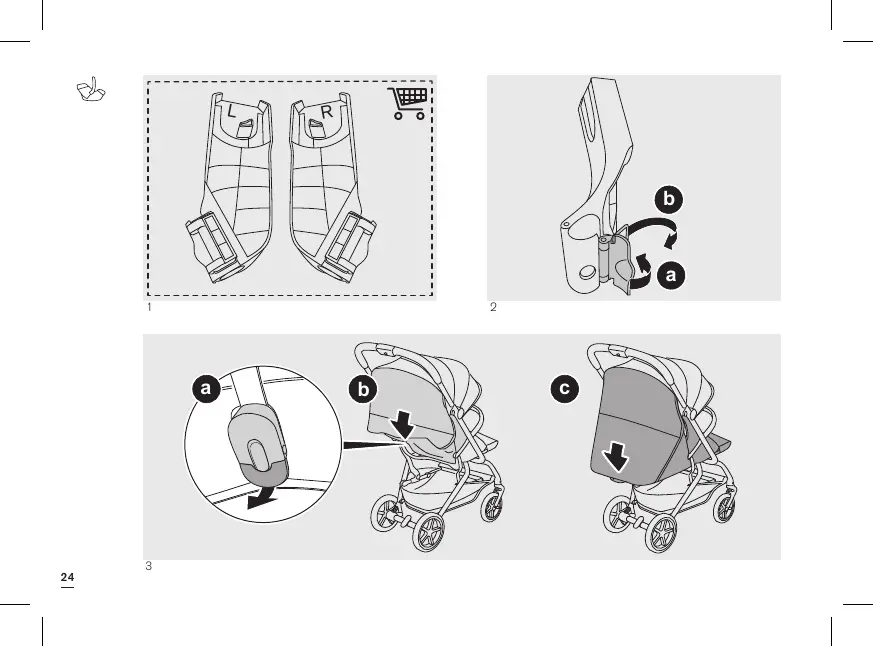 L R

1

b

a

2

a

b

c

3

24