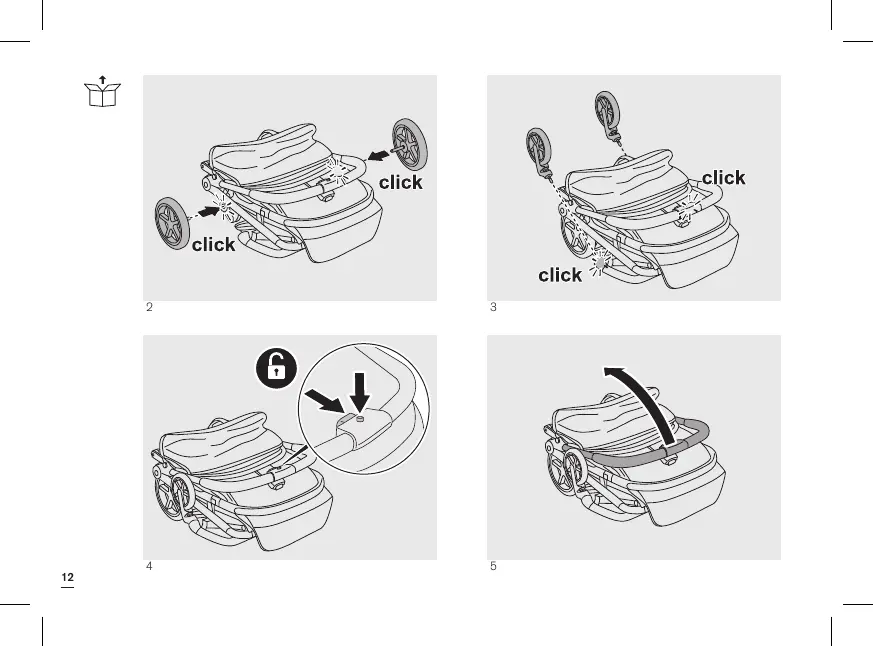 click

click

2

click

click

3

4

5

12