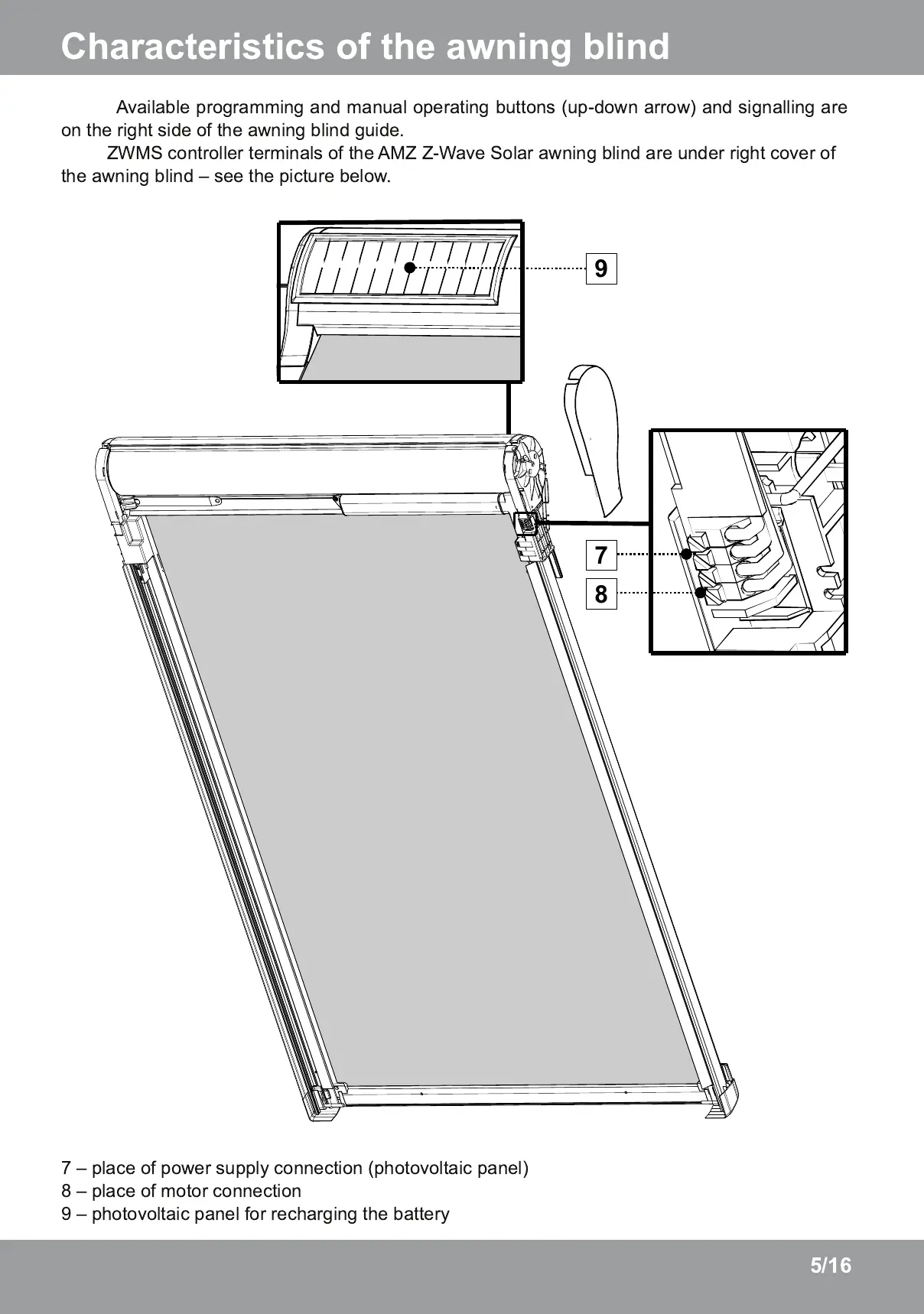 Characteristics of the awning blind

Available programming and manual operating buttons (up-down arrow) and signalling are on the right side of the awning blind guide.

ZWMS controller terminals of the AMZ Z-Wave Solar awning blind are under right cover of the awning blind – see the picture below.

9

7

8

7 – place of power supply connection (photovoltaic panel)
8 – place of motor connection
9 – photovoltaic panel for recharging the battery

5/16