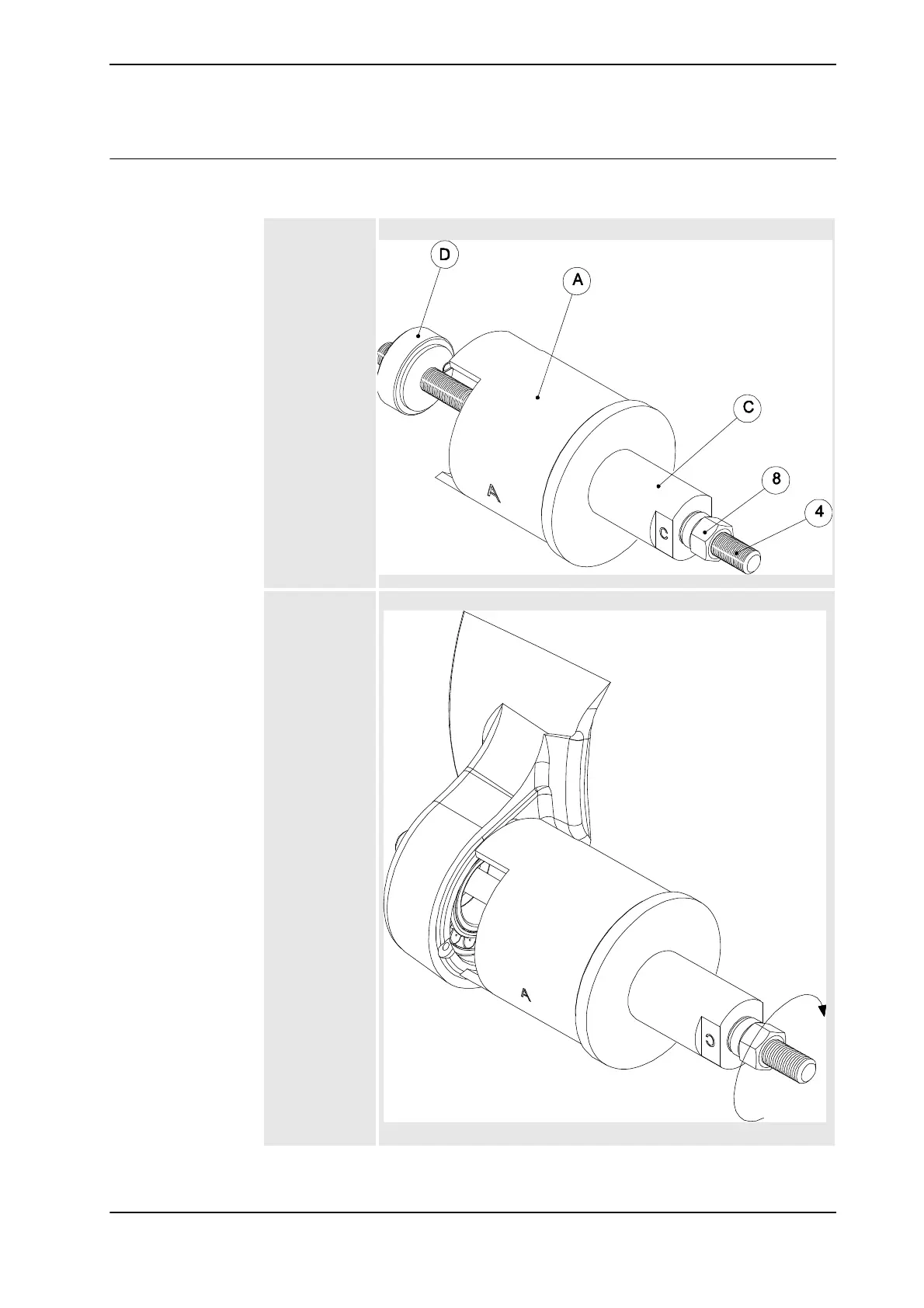 D
A
C
8
4
A
C
A
C