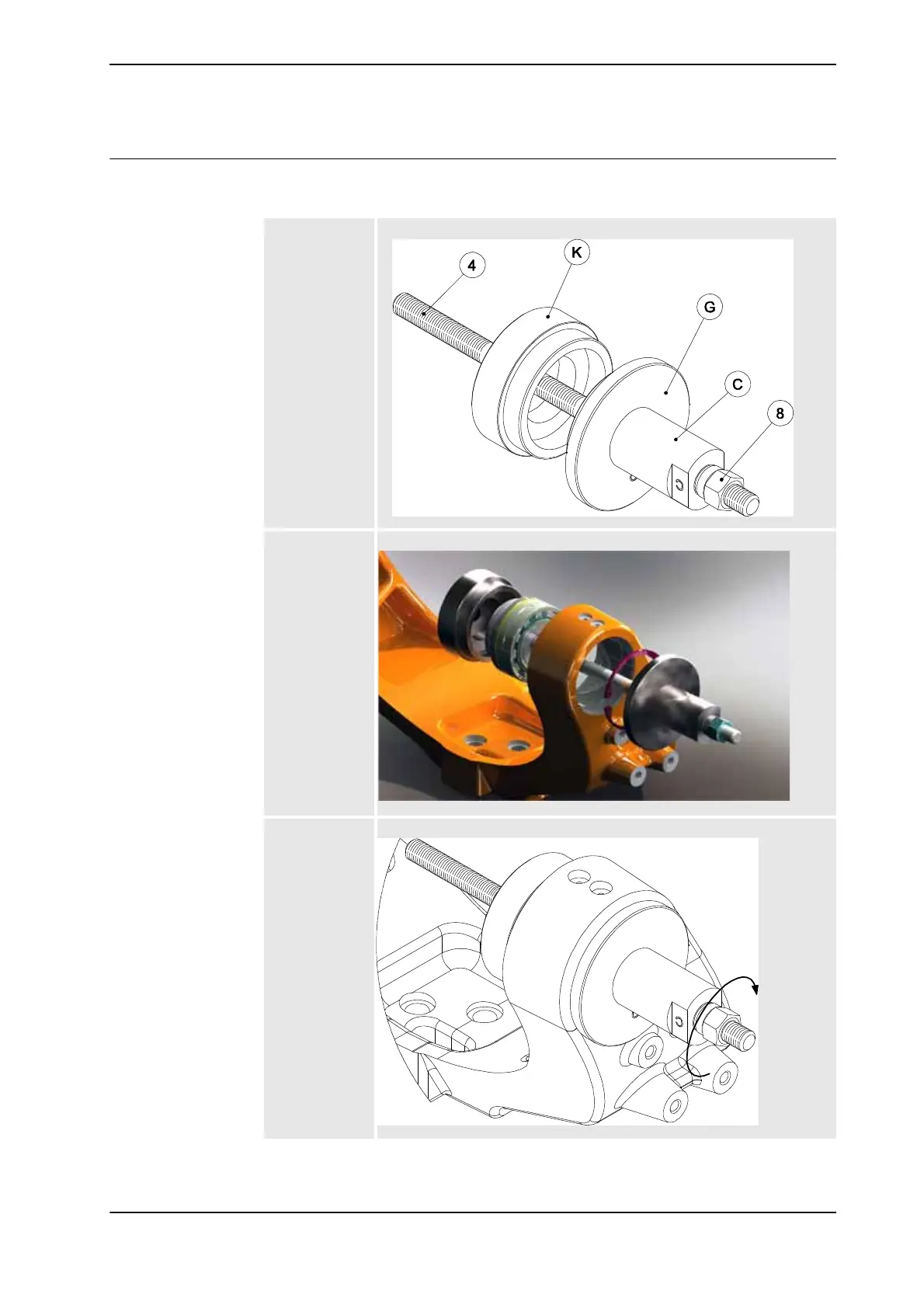 4

K

G

C

8