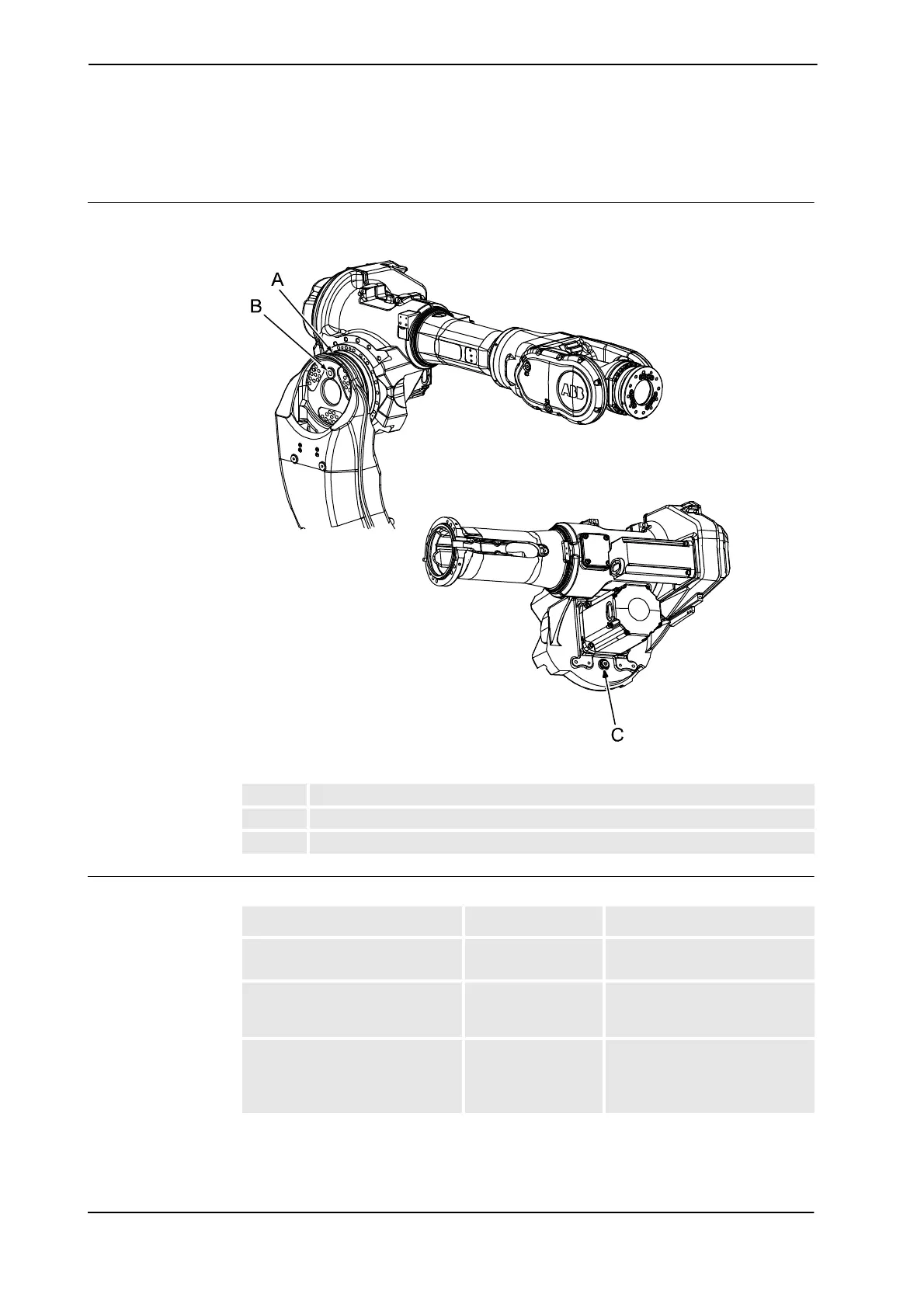 A

B

ABB

C