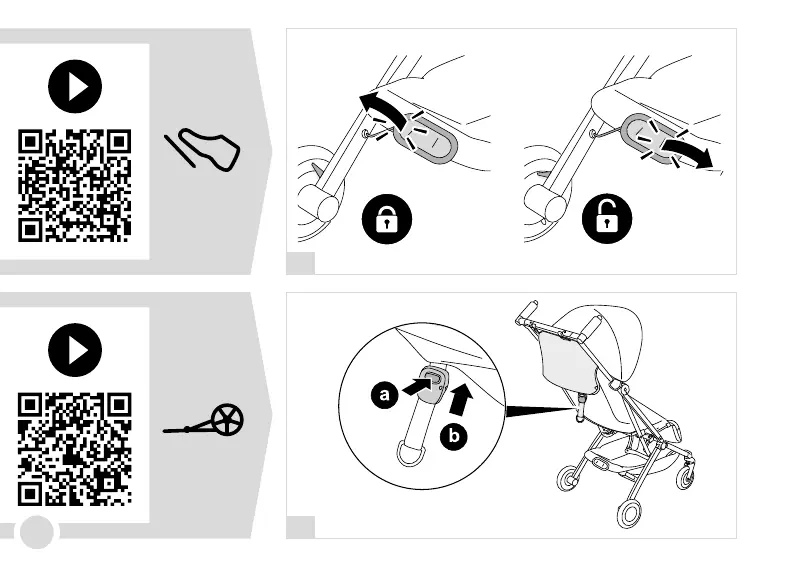 a

b