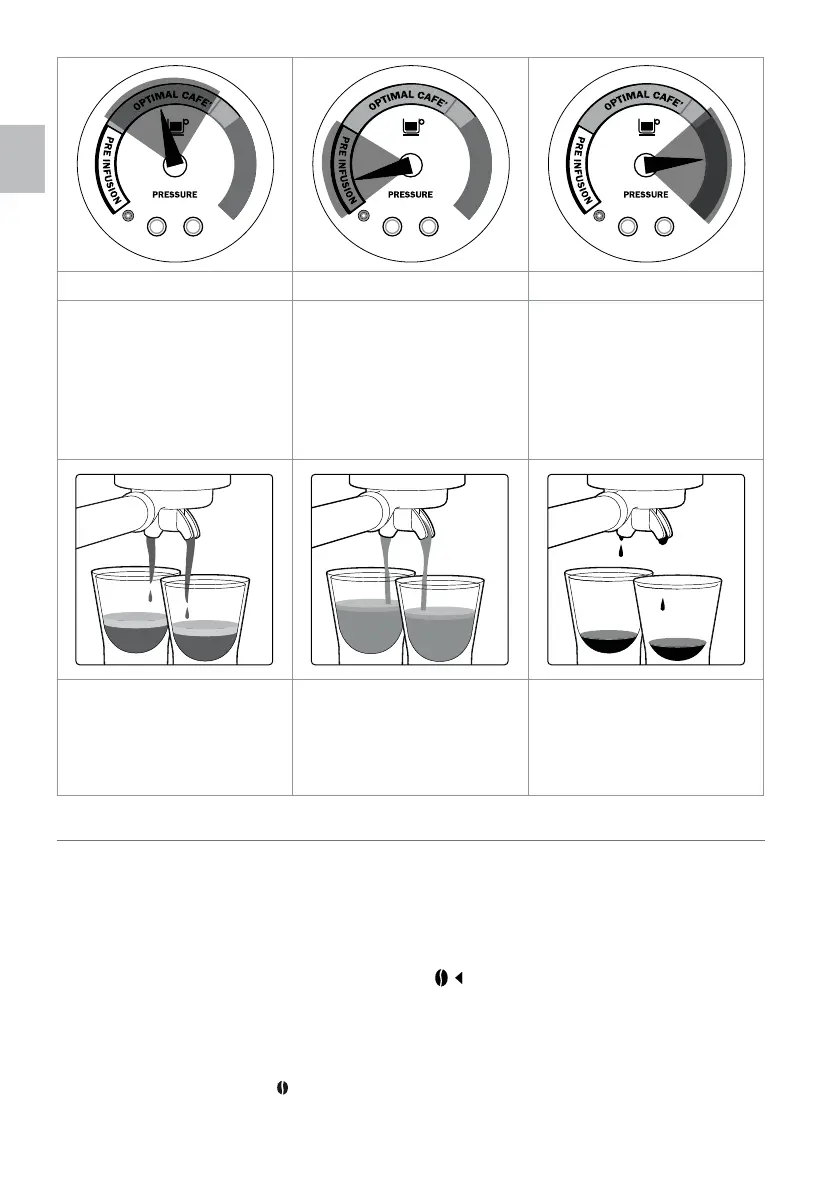 OPTIMAL CAFE'

PRE INFUSION

PRESSURE

OPTIMAL CAFE'

PRE INFUSION

PRESSURE

OPTIMAL CAFE'

PRE INFUSION

PRESSURE