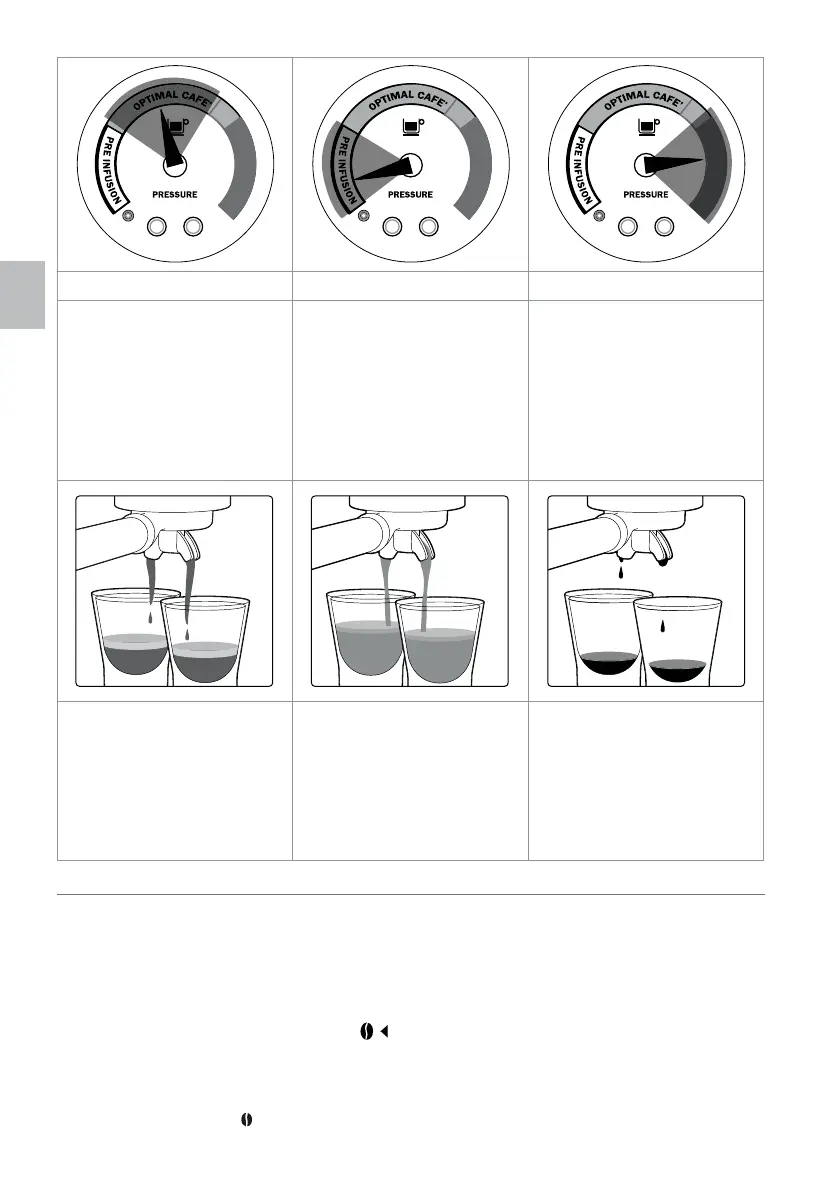 OPTIMAL CAFE'

PRE INFUSION

PRESSURE

OPTIMAL CAFE'

PRE INFUSION

PRESSURE

OPTIMAL CAFE'

PRE INFUSION

PRESSURE