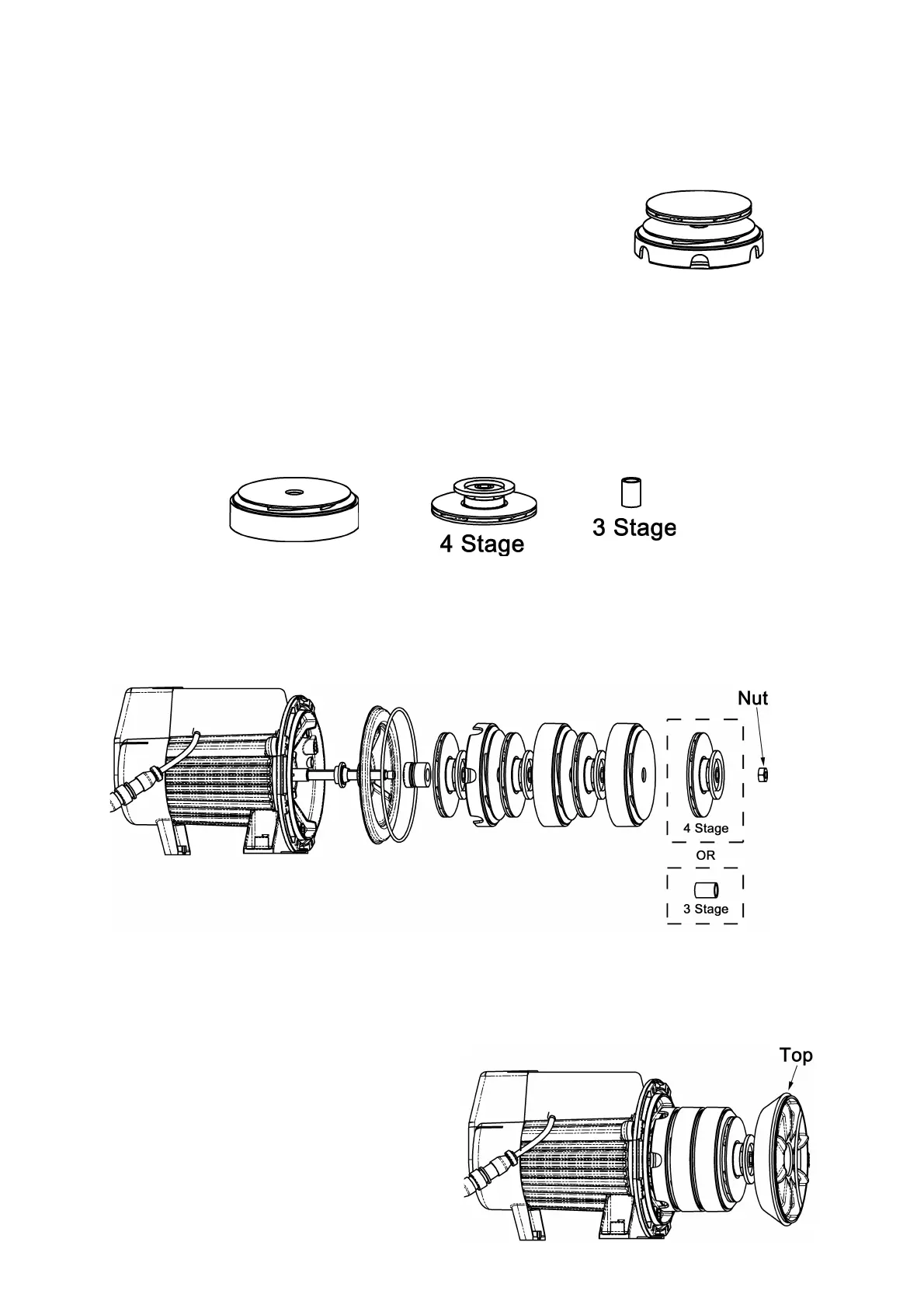 4 Stage

3 Stage

Nut

4 Stage

OR

3 Stage

Top