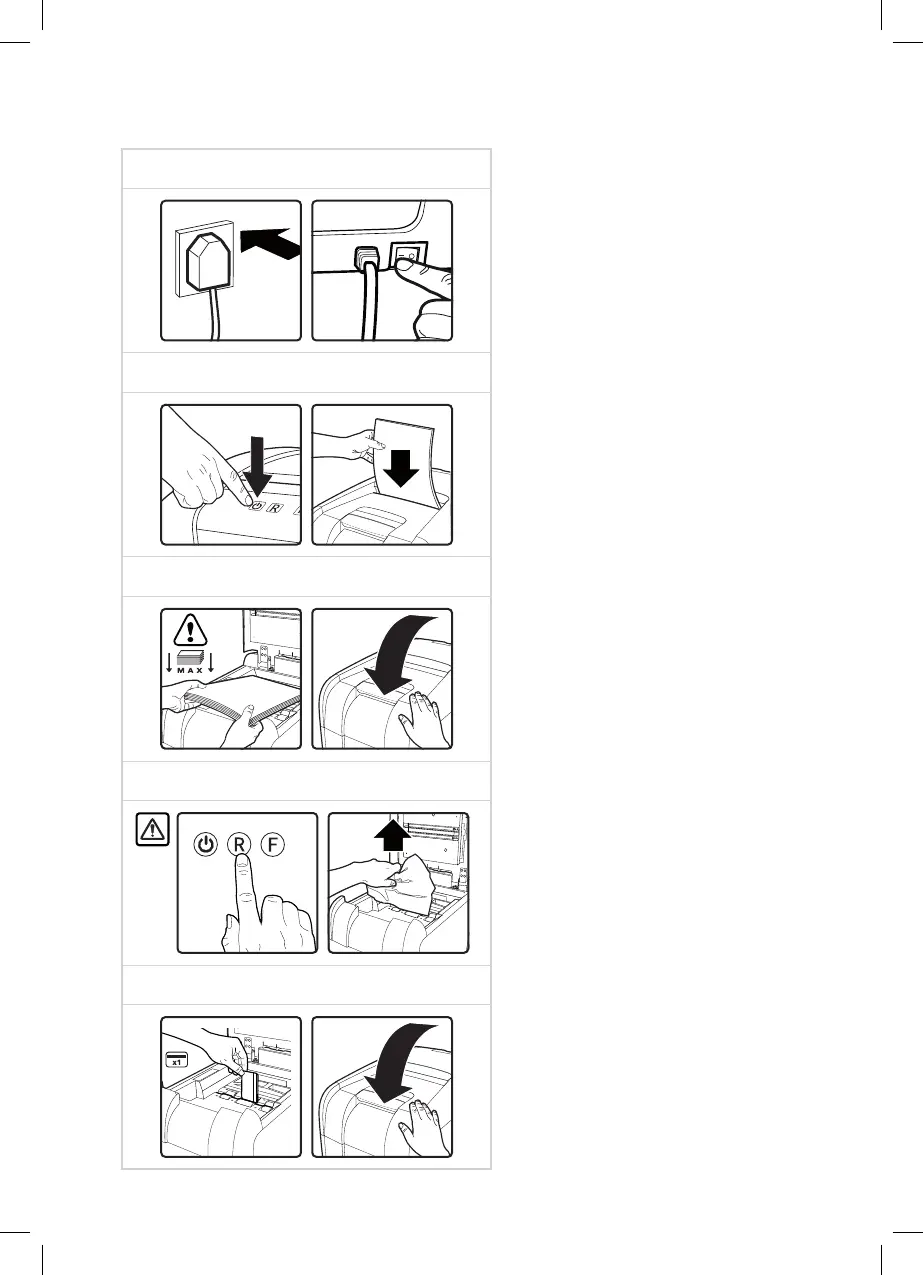 R

MAX

R F

x1