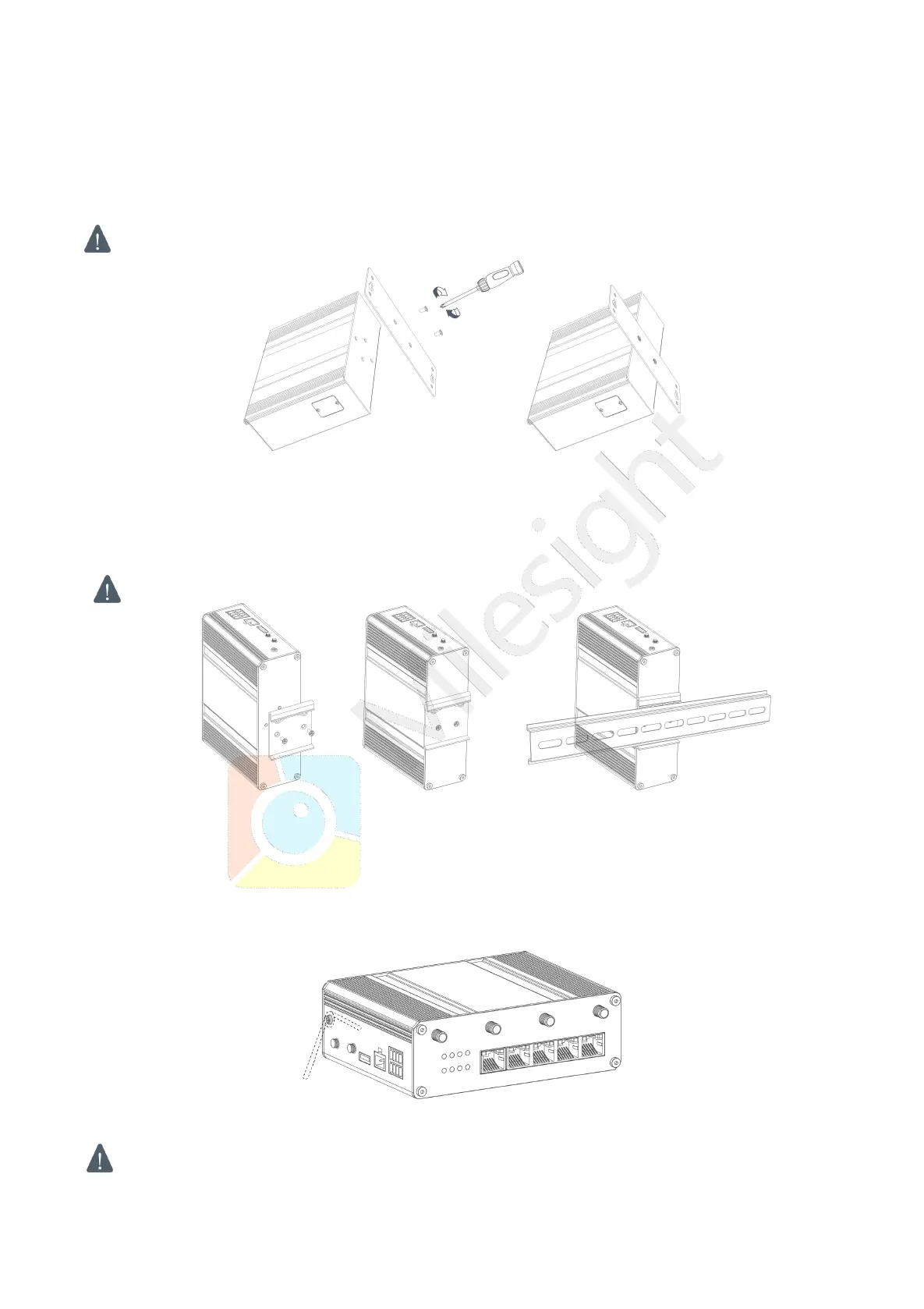 Milesight