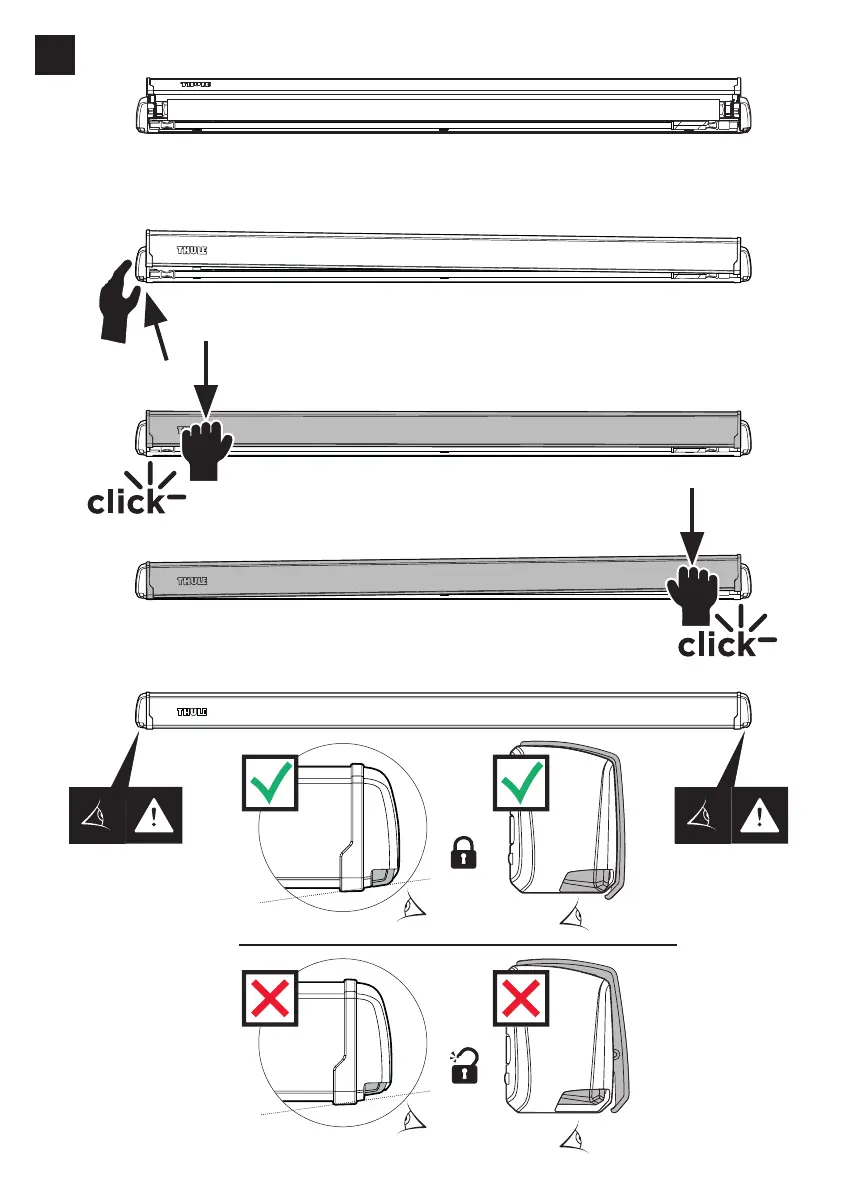 THULE

THULE

THULE

click

THULE

click

THULE