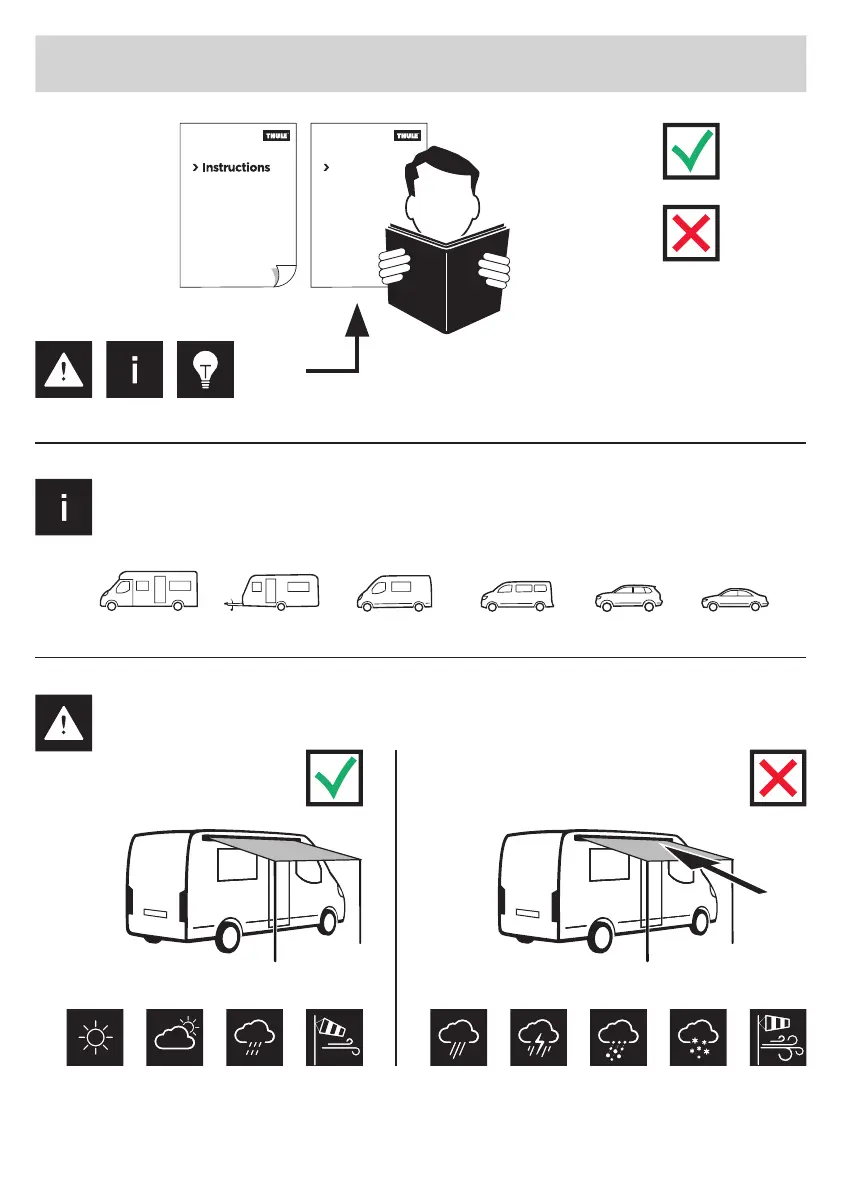 THULE

> Instructions

THULE

>

i

i