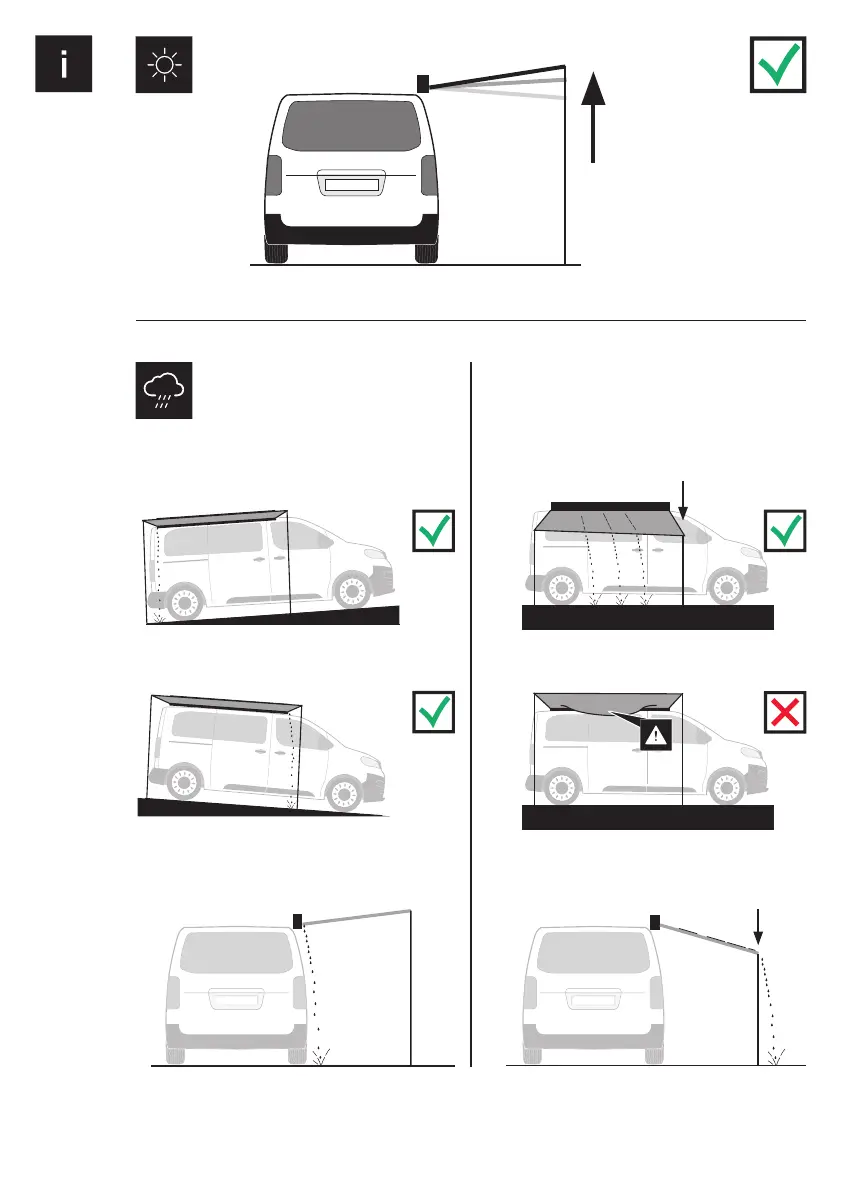 i