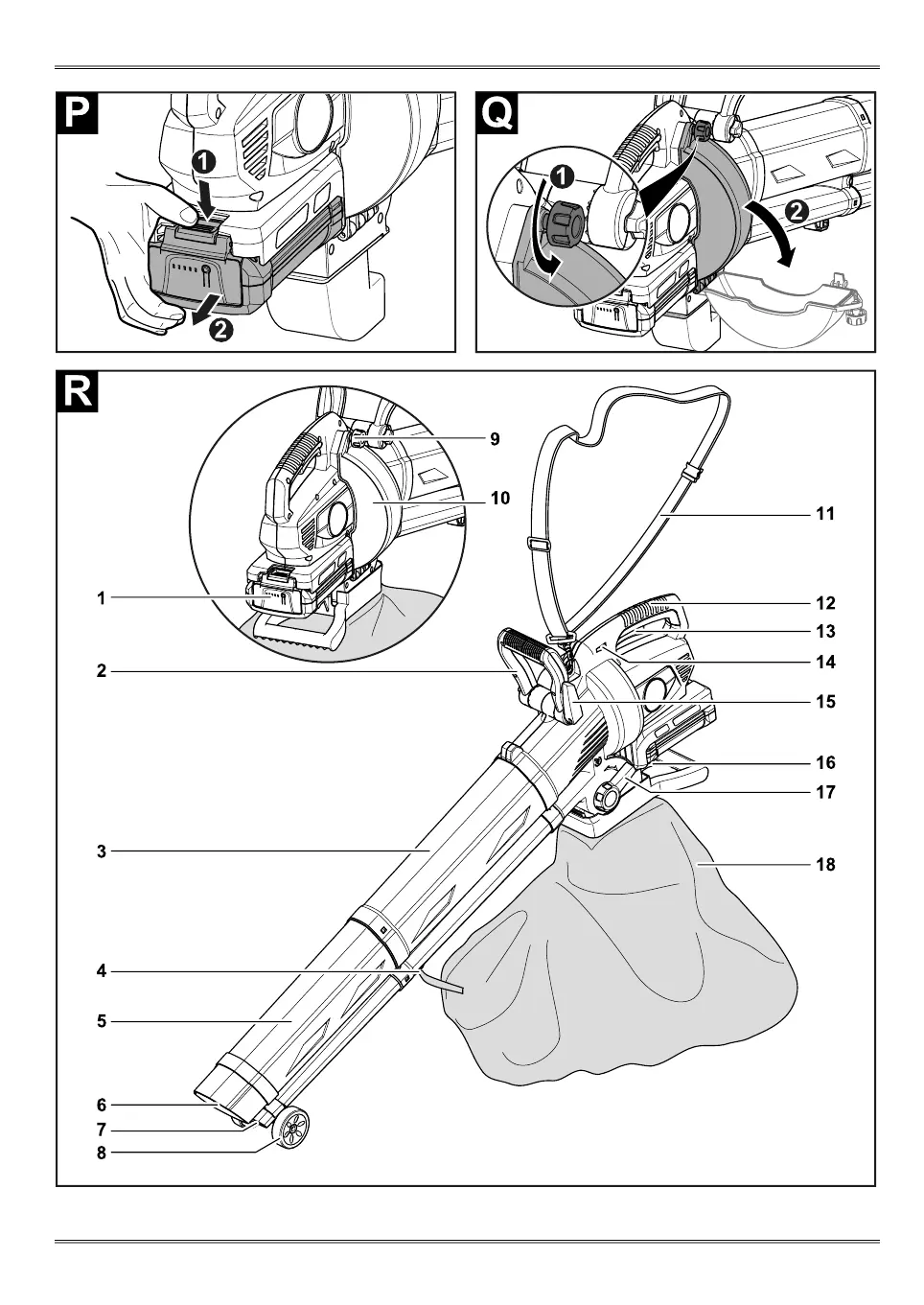 P
1
2
Q
1
2
R
9
10
11
1
12
13
14
2
15
16
17
3
18
4
5
6
7
8