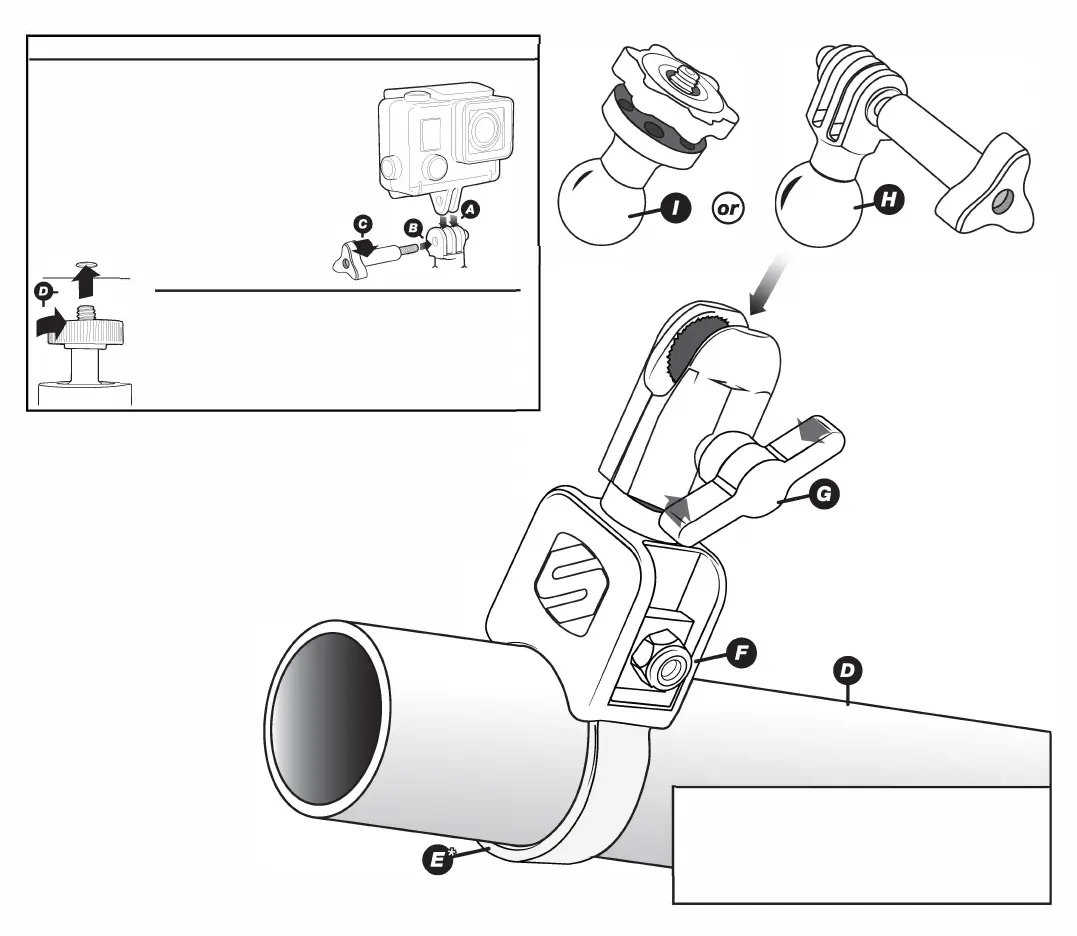 C
B
A
D
I
or
H
G
F
D
E*