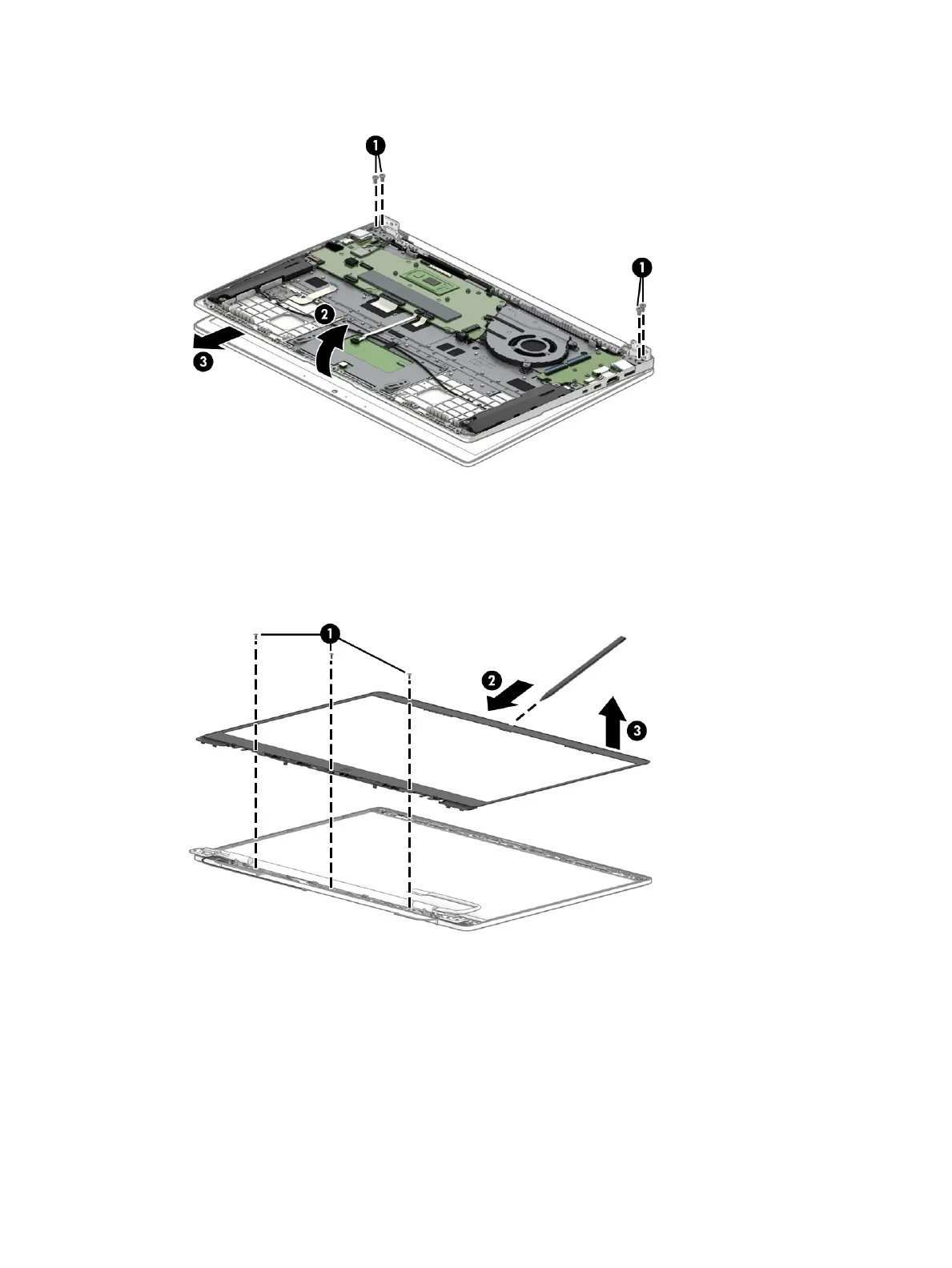 1
1
2
3

1
2
3